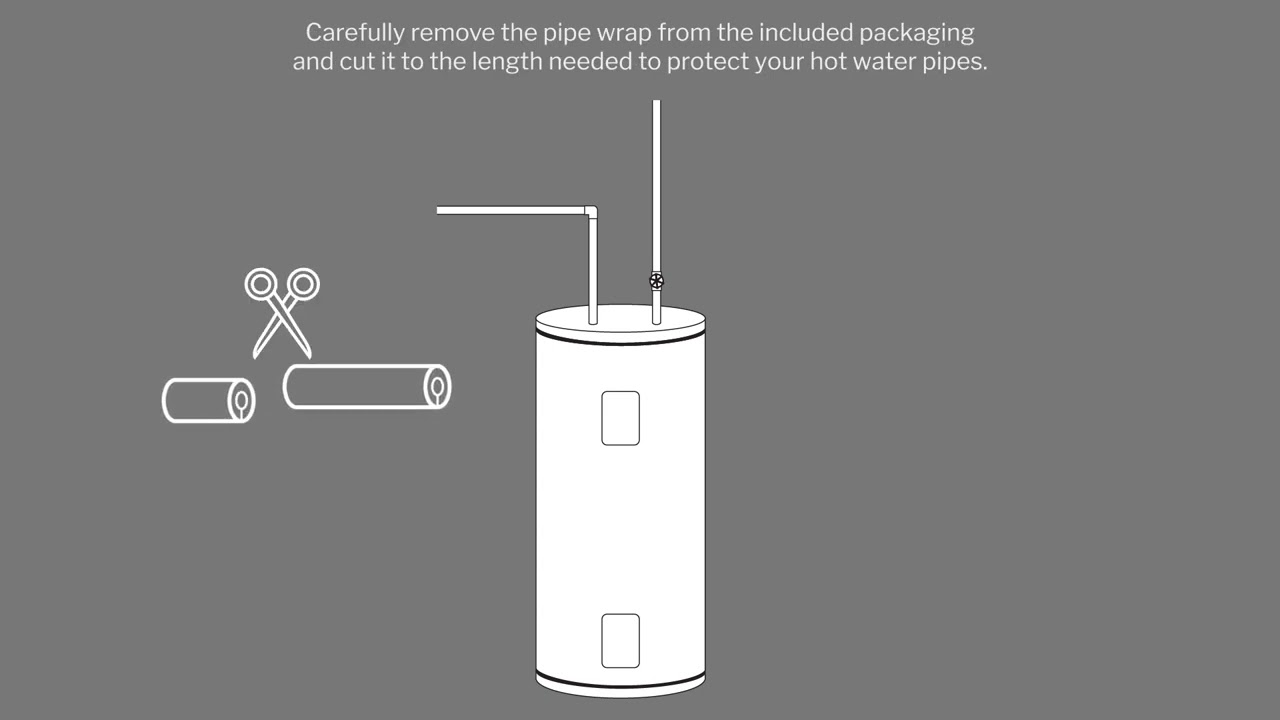 Carefully remove the pipe wrap from the included packaging and cut it to the length needed to protect your hot water pipes.