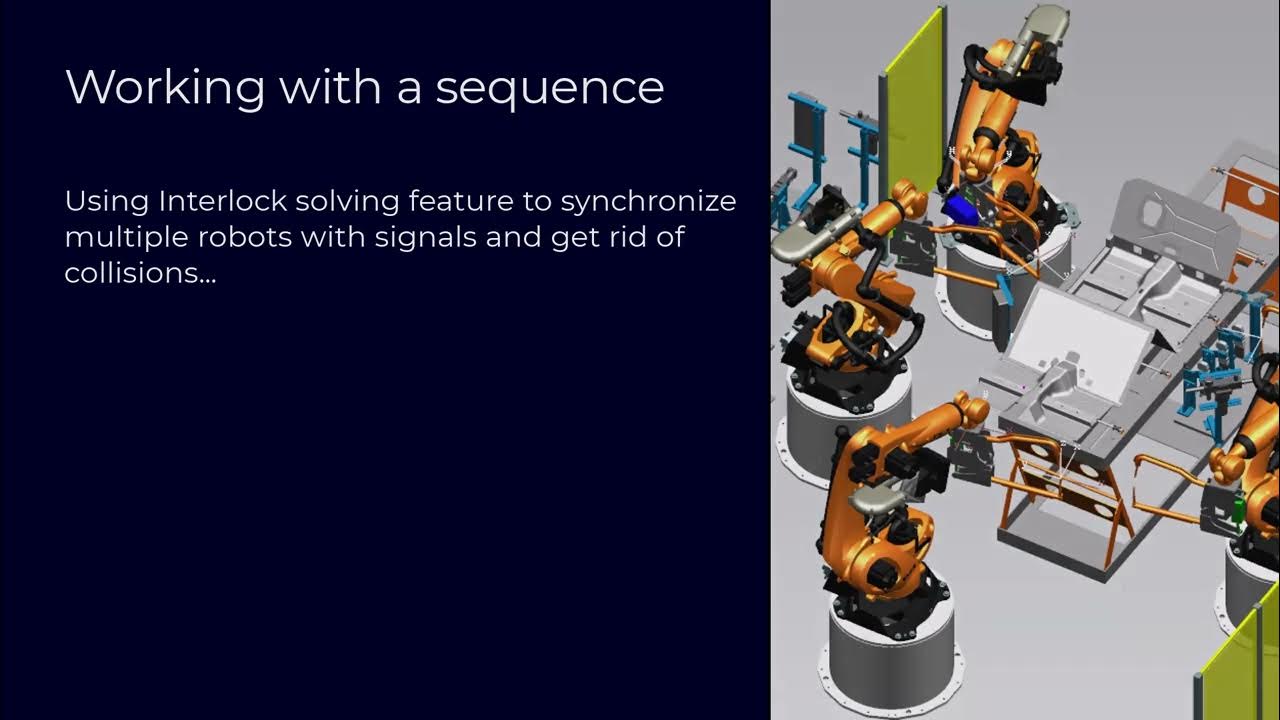 Working with a sequence

Using Interlock solving feature to synchronize multiple robots with signals and get rid of collisions...