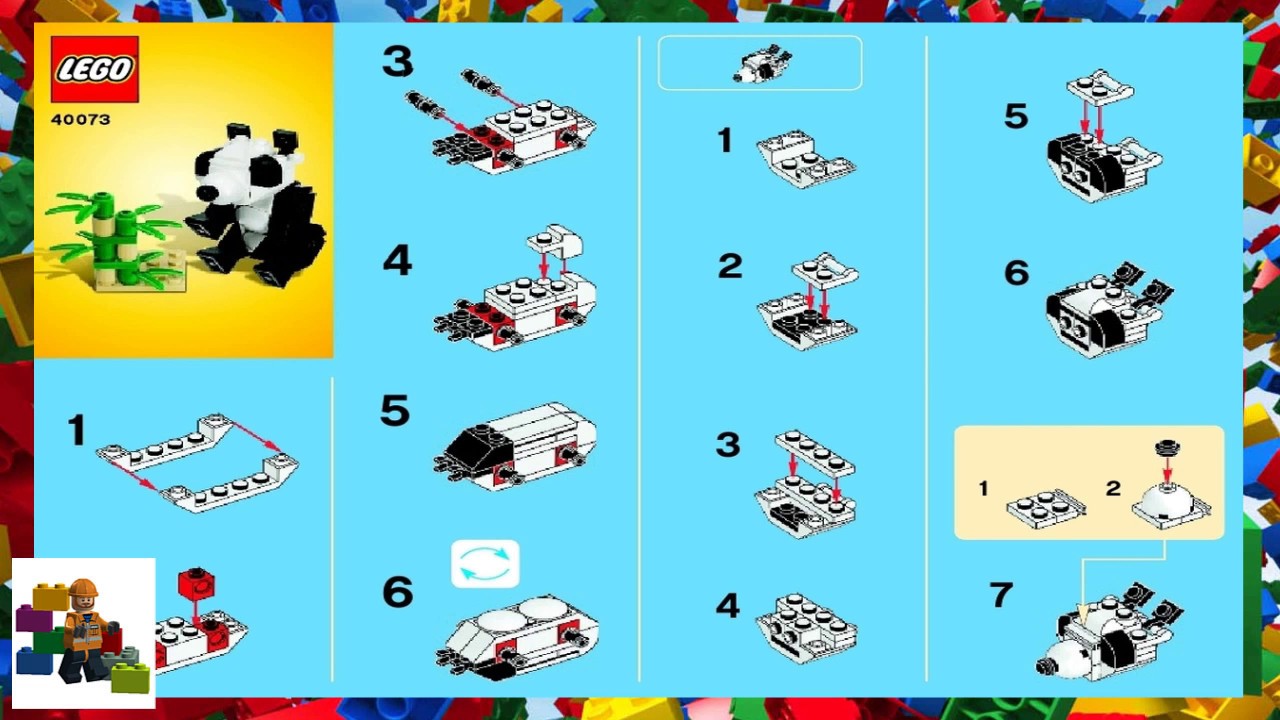 LEGO
40073

1

3

4

5

6

1

2

3

4

5

6

1 2

7