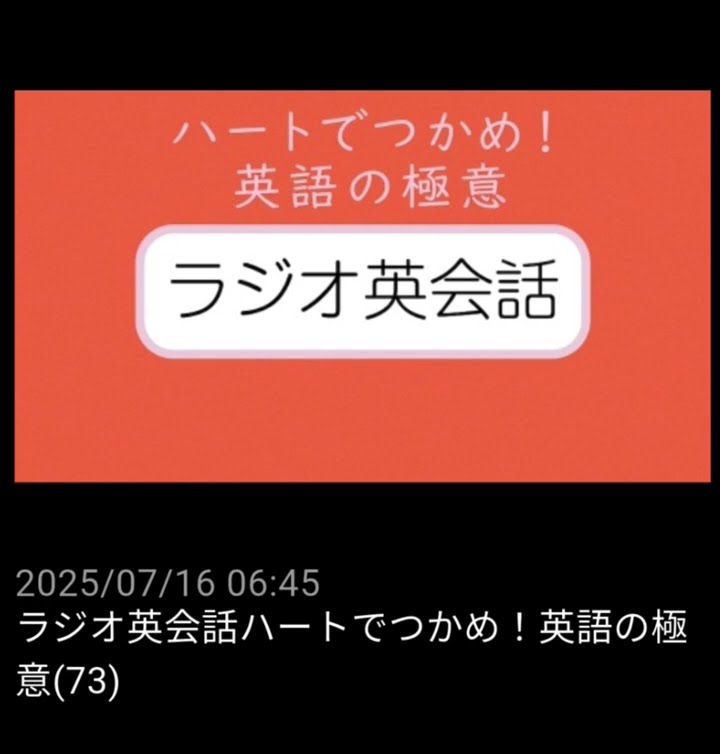 ハートでつかめ！
英語の極意

ラジオ英会話

2025/07/16 06:45
ラジオ英会話ハートでつかめ！英語の極意(73)