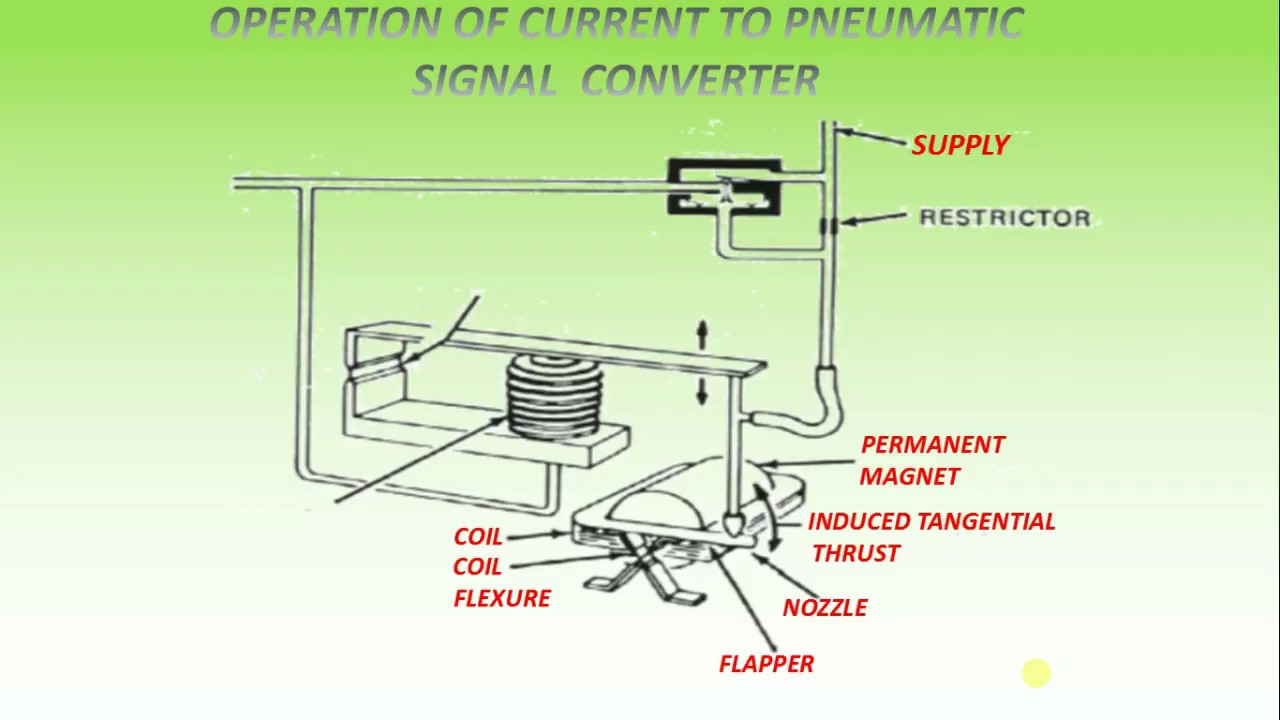 OPERATION OF CURRENT TO PNEUMATIC SIGNAL CONVERTER

SUPPLY

RESTRICTOR

PERMANENT MAGNET

INDUCED TANGENTIAL THRUST

COIL

COIL FLEXURE

NOZZLE

FLAPPER