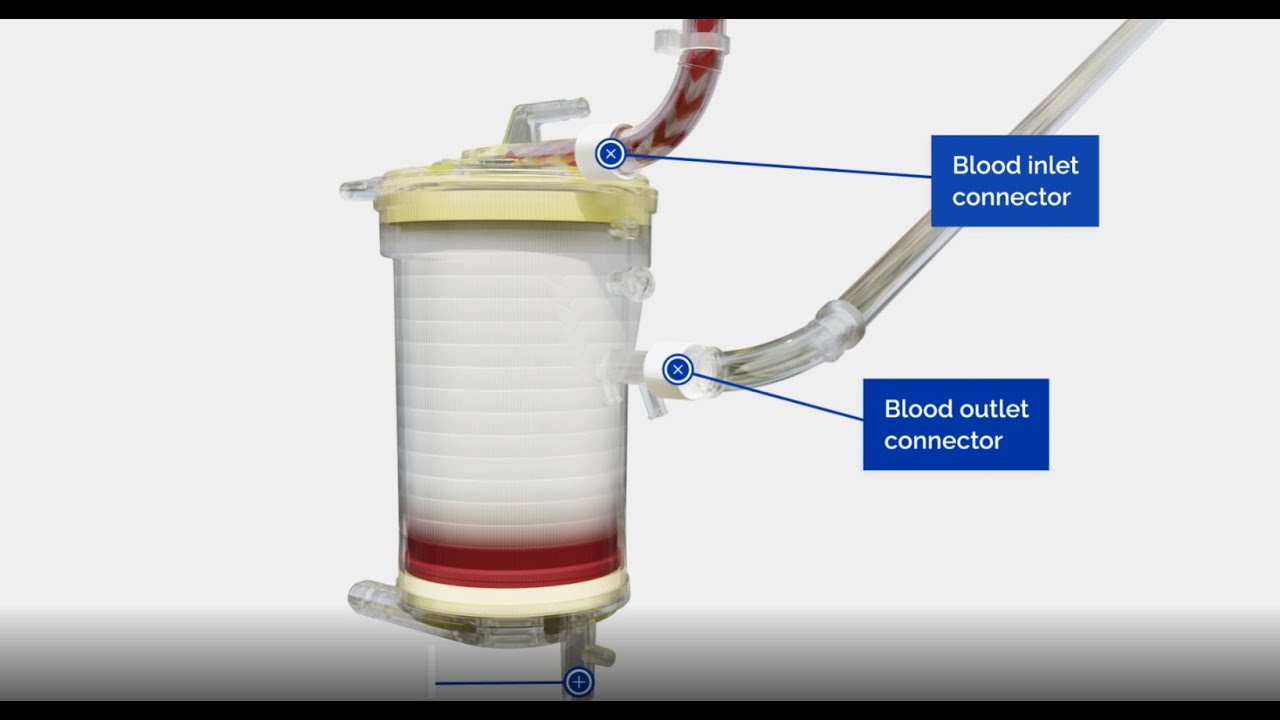 Blood inlet connector

Blood outlet connector