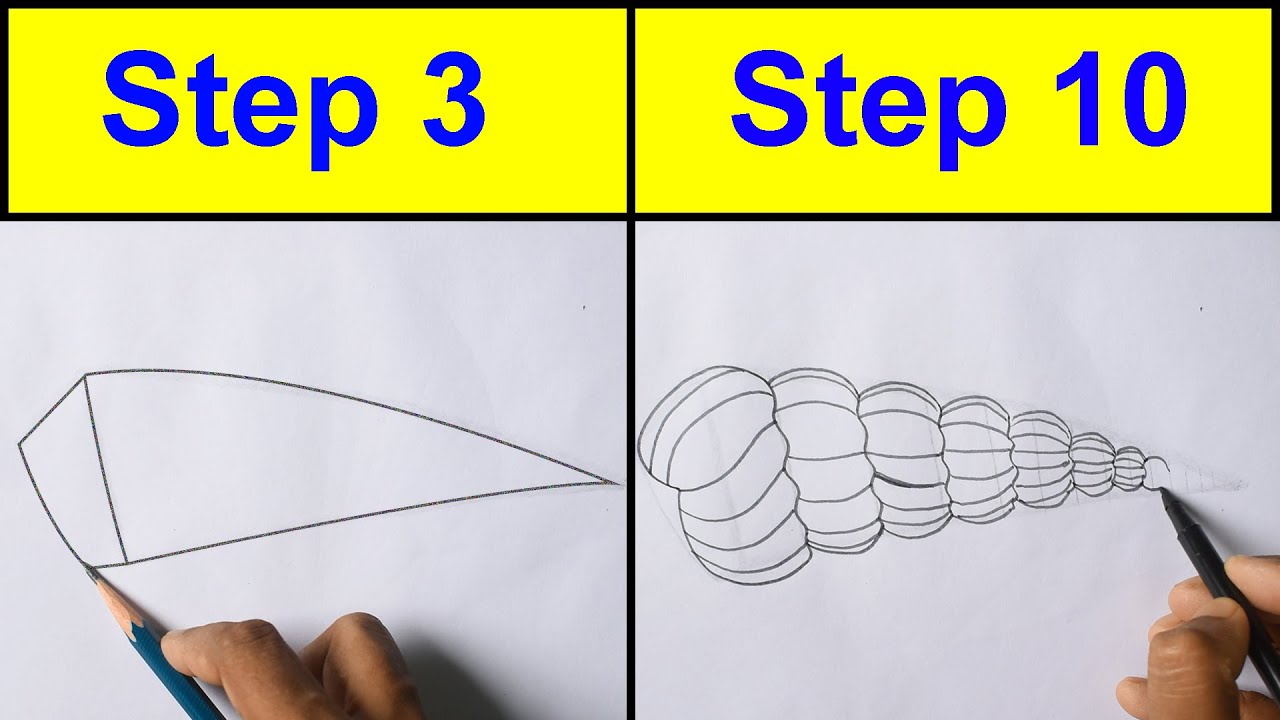 Step 3

Step 10