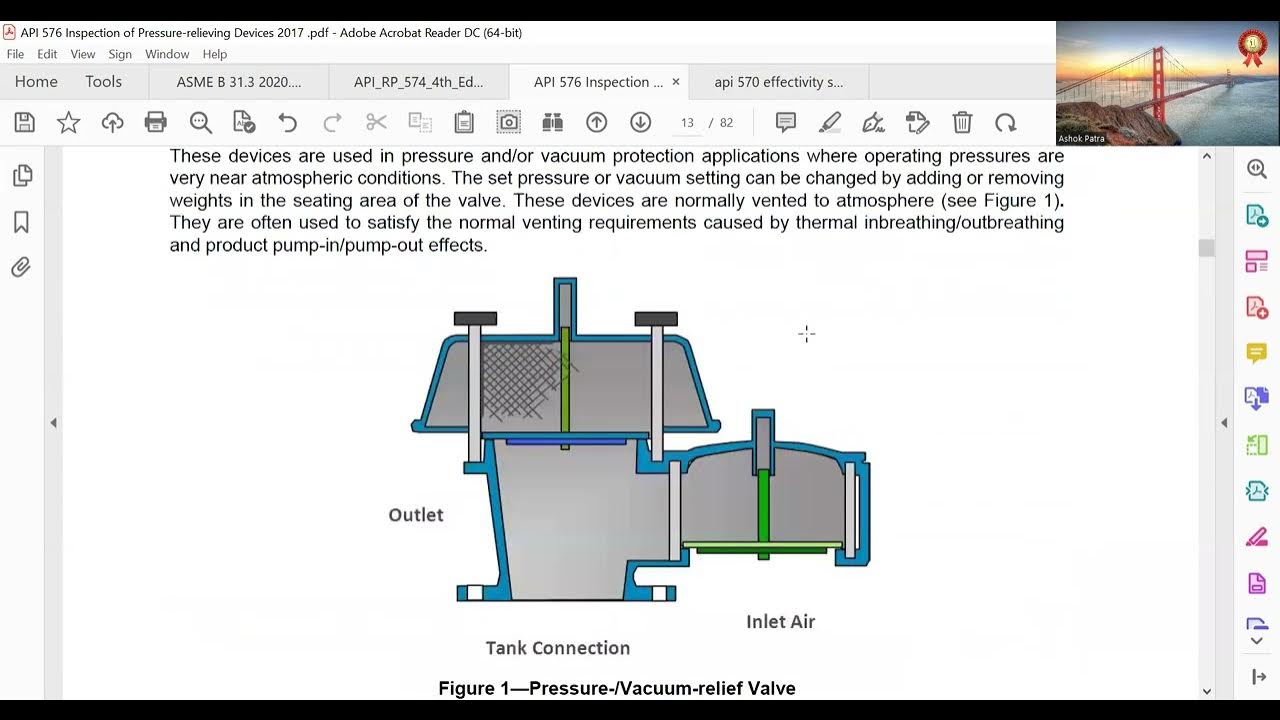 API 576 Inspection of Pressure-relieving Devices 2017 .pdf - Adobe Acrobat Reader DC (64-bit)
File Edit View Sign Window Help
Home Tools ASME B 31.3 2020.... API_RP_574_4th_Ed... API 576 Inspection ... × api 570 effectivity s...
13 / 82

Ashok Patra

These devices are used in pressure and/or vacuum protection applications where operating pressures are very near atmospheric conditions. The set pressure or vacuum setting can be changed by adding or removing weights in the seating area of the valve. These devices are normally vented to atmosphere (see Figure 1). They are often used to satisfy the normal venting requirements caused by thermal inbreathing/outbreathing and product pump-in/pump-out effects.

Outlet

Inlet Air

Tank Connection

Figure 1—Pressure-/Vacuum-relief Valve