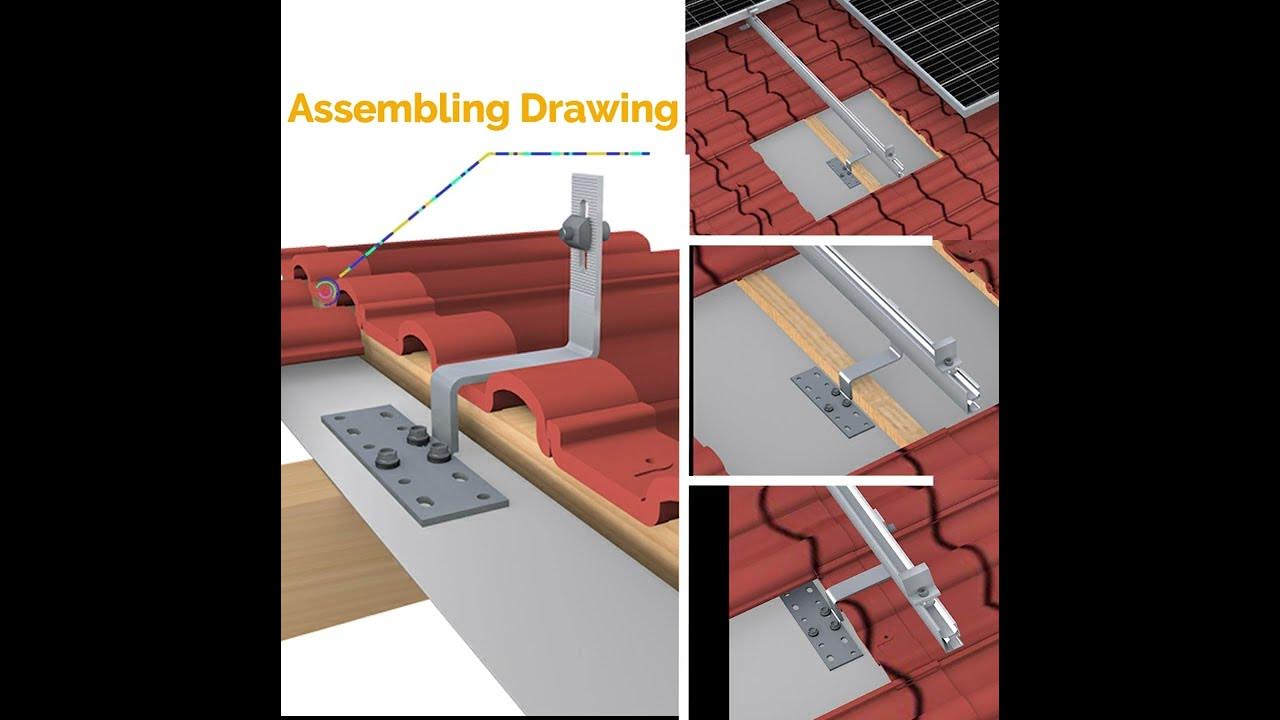 Assembling Drawing