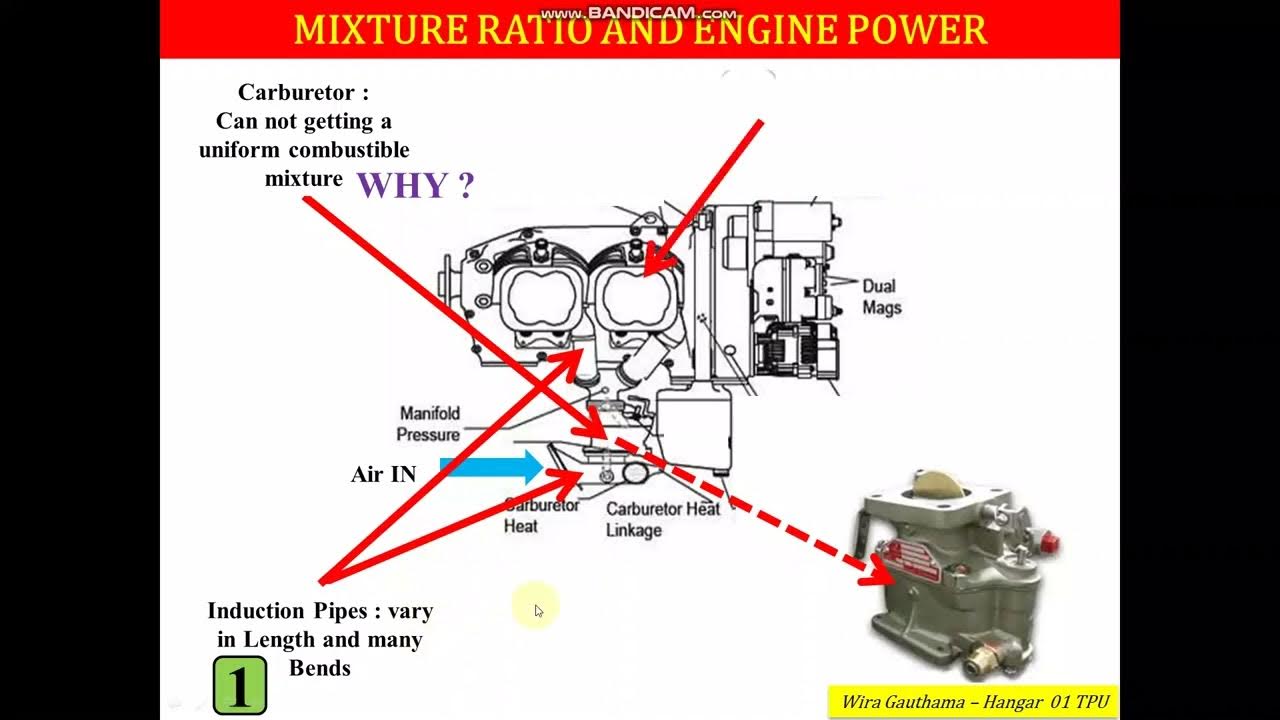 www.BANDICAM.com

MIXTURE RATIO AND ENGINE POWER

Carburetor : Can not getting a uniform combustible mixture WHY ?

Dual Mags

Manifold Pressure

Air IN

Carburetor Heat

Carburetor Heat Linkage

Induction Pipes : vary in Length and many Bends

1

Wira Gauthama – Hangar 01 TPU