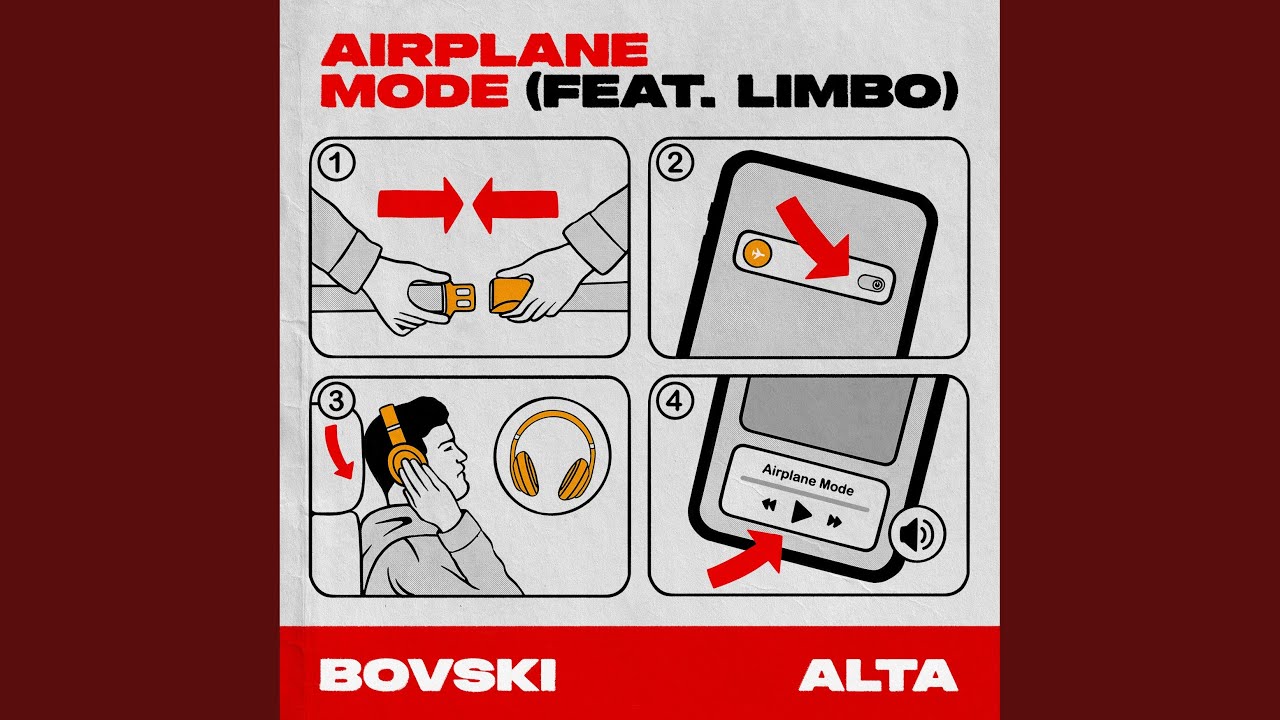 AIRPLANE MODE (FEAT. LIMBO)

1

2

3

4

Airplane Mode

BOVSKI

ALTA