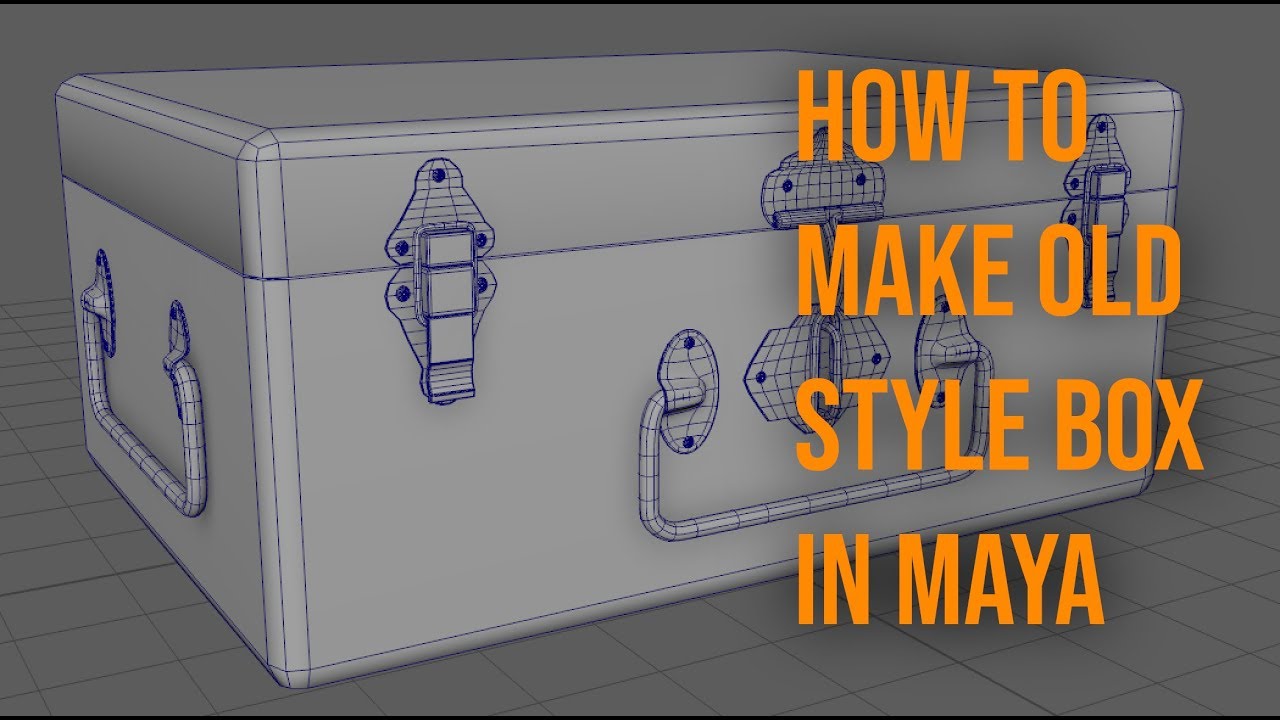 HOW TO MAKE OLD STYLE BOX IN MAYA