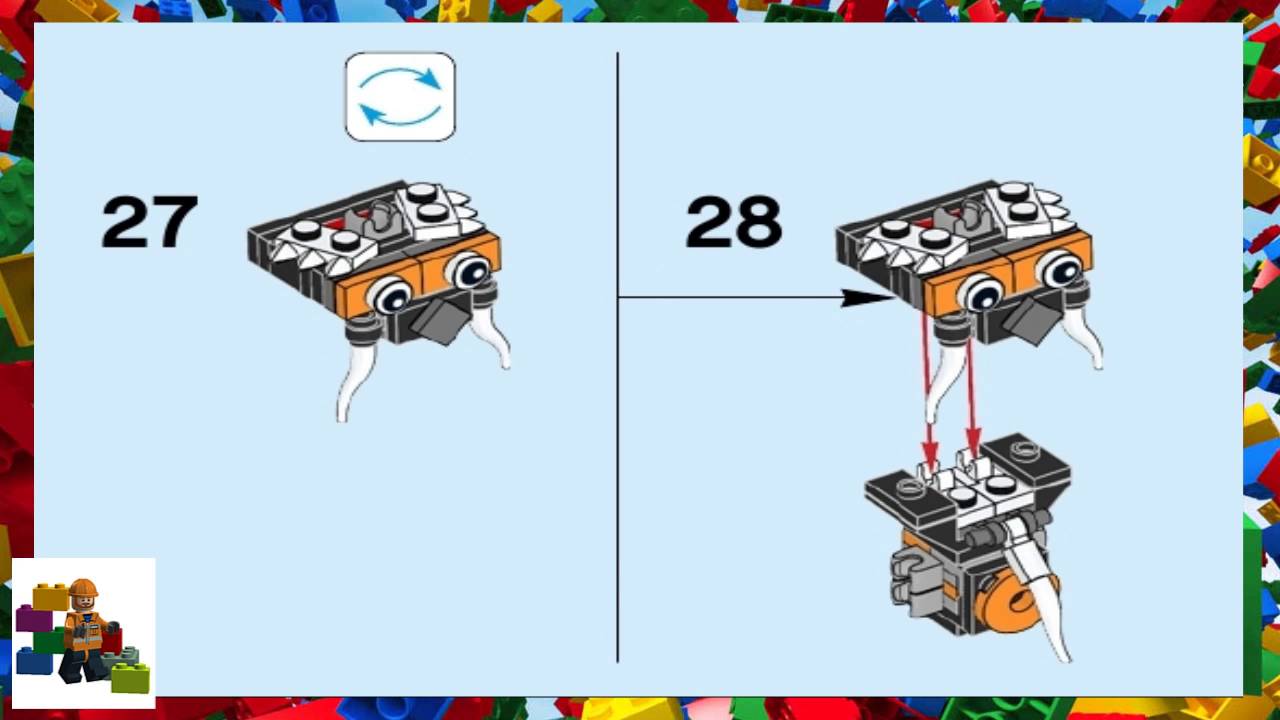 27

28