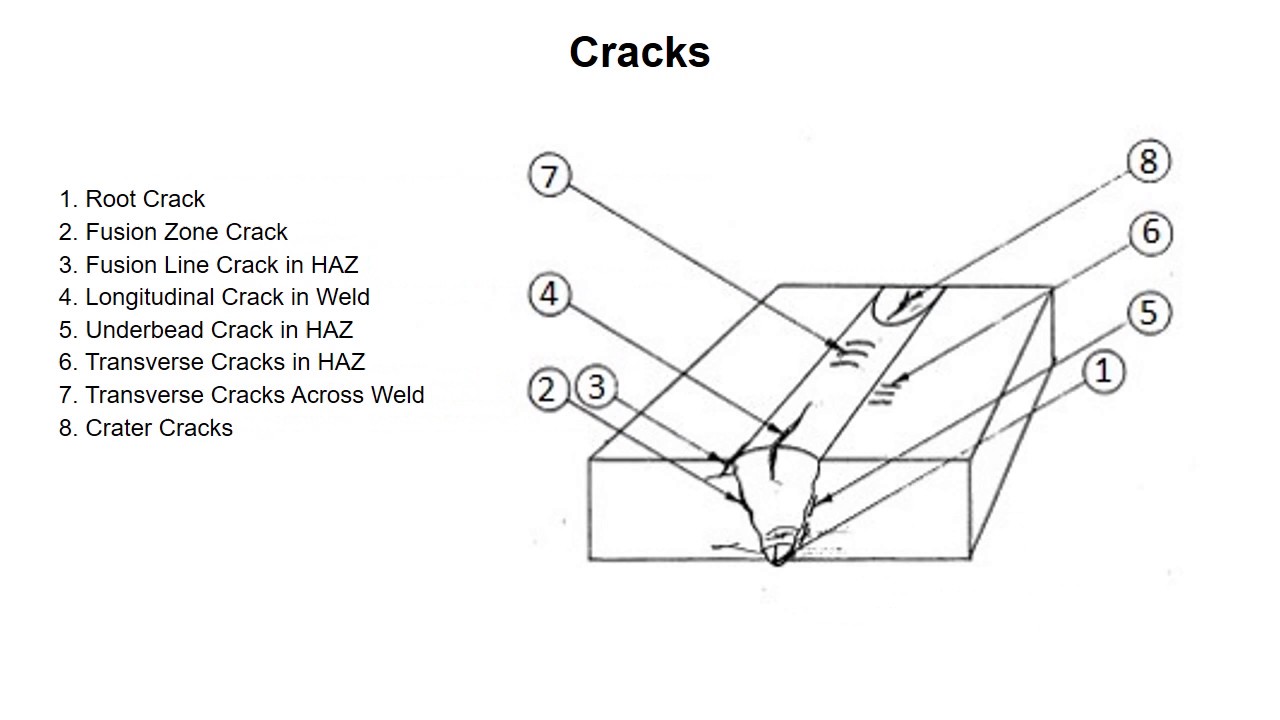 Cracks

1. Root Crack
2. Fusion Zone Crack
3. Fusion Line Crack in HAZ
4. Longitudinal Crack in Weld
5. Underbead Crack in HAZ
6. Transverse Cracks in HAZ
7. Transverse Cracks Across Weld
8. Crater Cracks

7
8
6
4
5
2
3
1