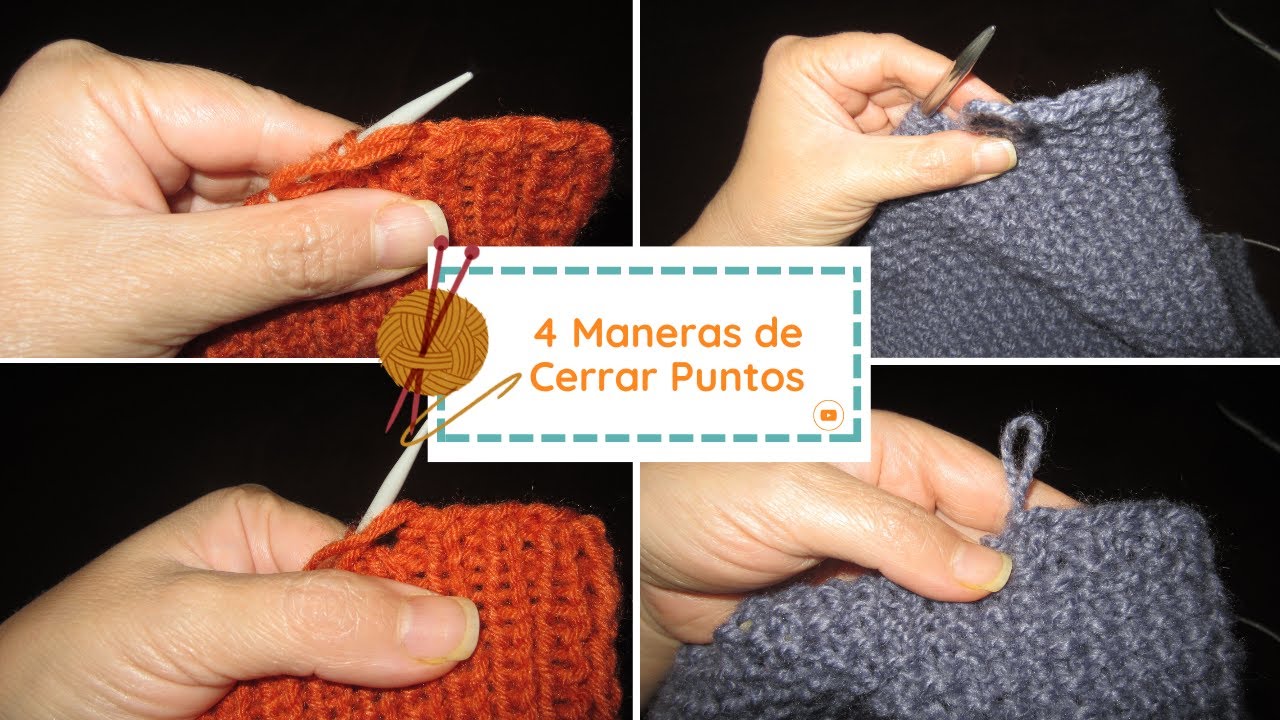 4 Maneras de Cerrar Puntos