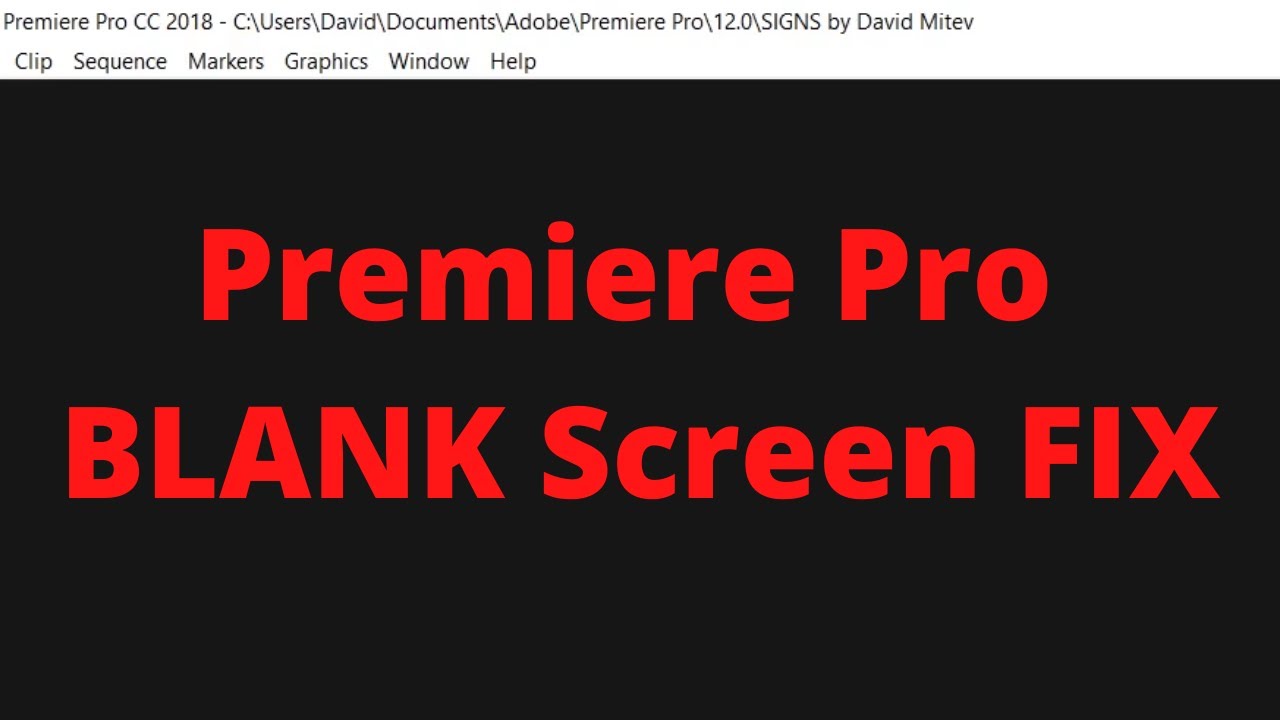 Premiere Pro CC 2018 - C:\Users\David\Documents\Adobe\Premiere Pro\12.0\SIGNS by David Mitev

Clip Sequence Markers Graphics Window Help

Premiere Pro
BLANK Screen FIX