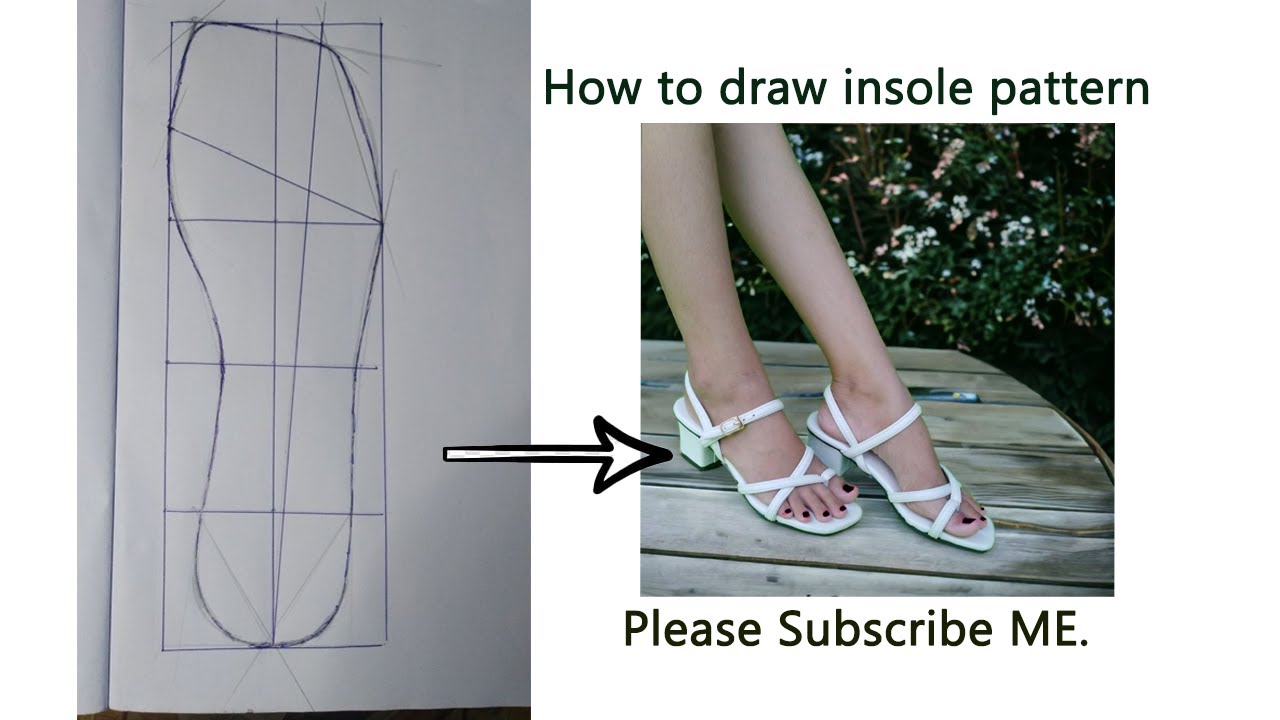 How to draw insole pattern

Please Subscribe ME.