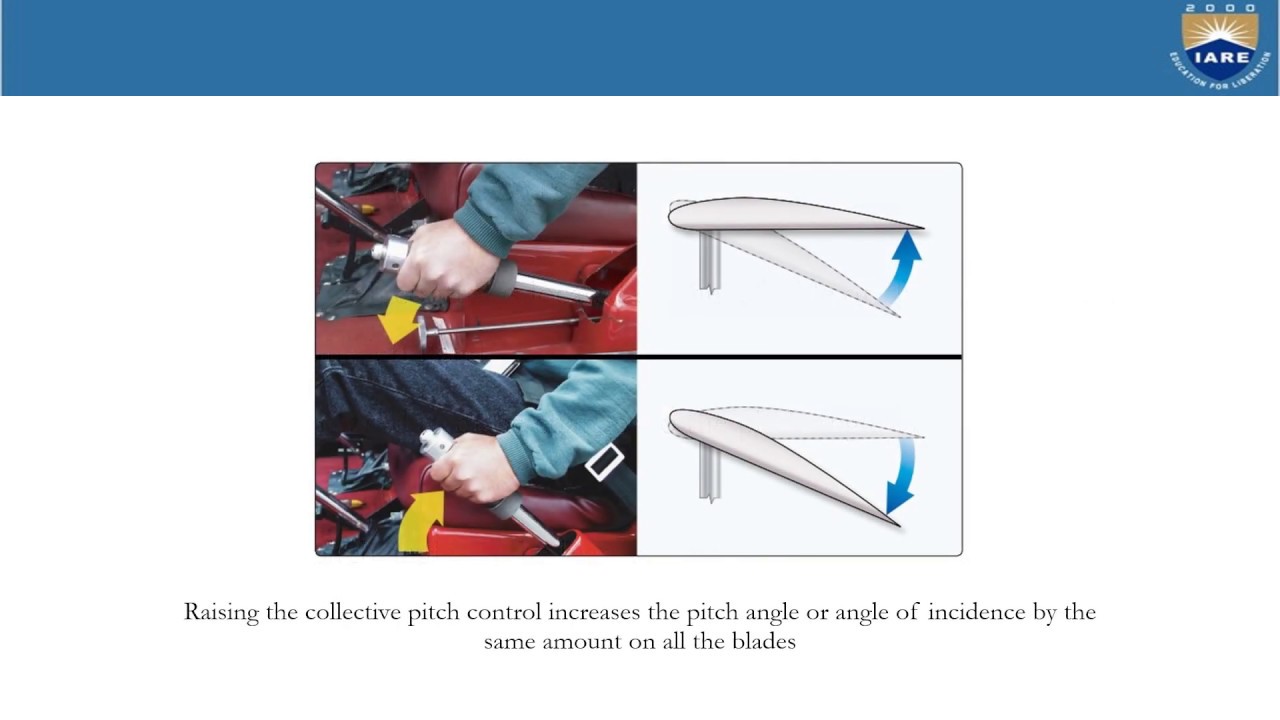 2000
IARE
EDUCATION FOR LIBERATION

Raising the collective pitch control increases the pitch angle or angle of incidence by the same amount on all the blades