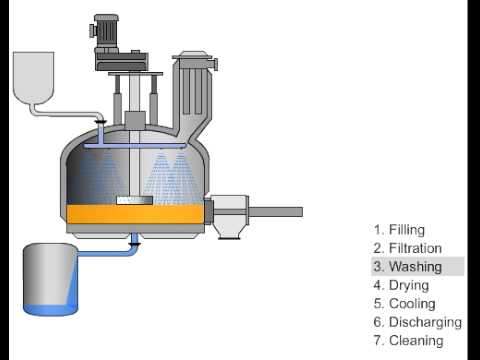 1. Filling
2. Filtration
3. Washing
4. Drying
5. Cooling
6. Discharging
7. Cleaning