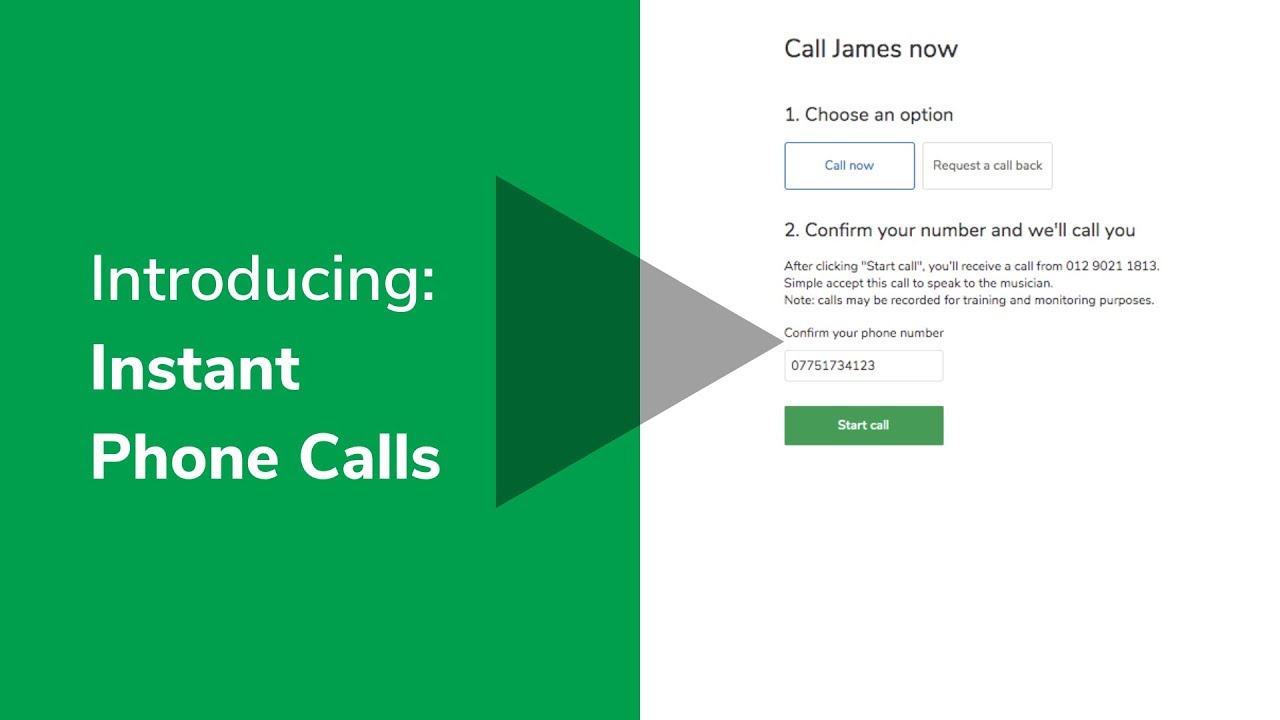 Introducing:
Instant
Phone Calls

Call James now

1. Choose an option

Call now

Request a call back

2. Confirm your number and we'll call you

After clicking "Start call", you'll receive a call from 012 9021 1813. Simple accept this call to speak to the musician. Note: calls may be recorded for training and monitoring purposes.

Confirm your phone number

07751734123

Start call