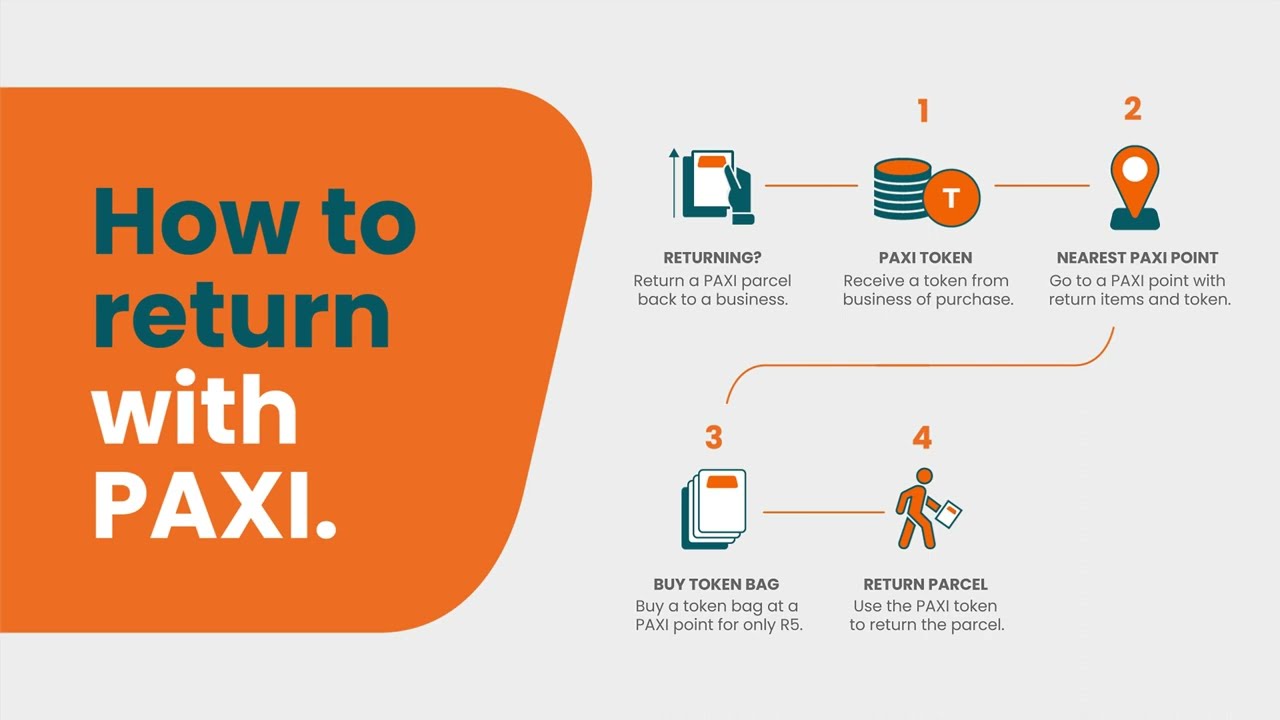 How to return with PAXI.

RETURNING?
Return a PAXI parcel back to a business.

1

T

PAXI TOKEN
Receive a token from business of purchase.

2

NEAREST PAXI POINT
Go to a PAXI point with return items and token.

3

BUY TOKEN BAG
Buy a token bag at a PAXI point for only R5.

4

RETURN PARCEL
Use the PAXI token to return the parcel.