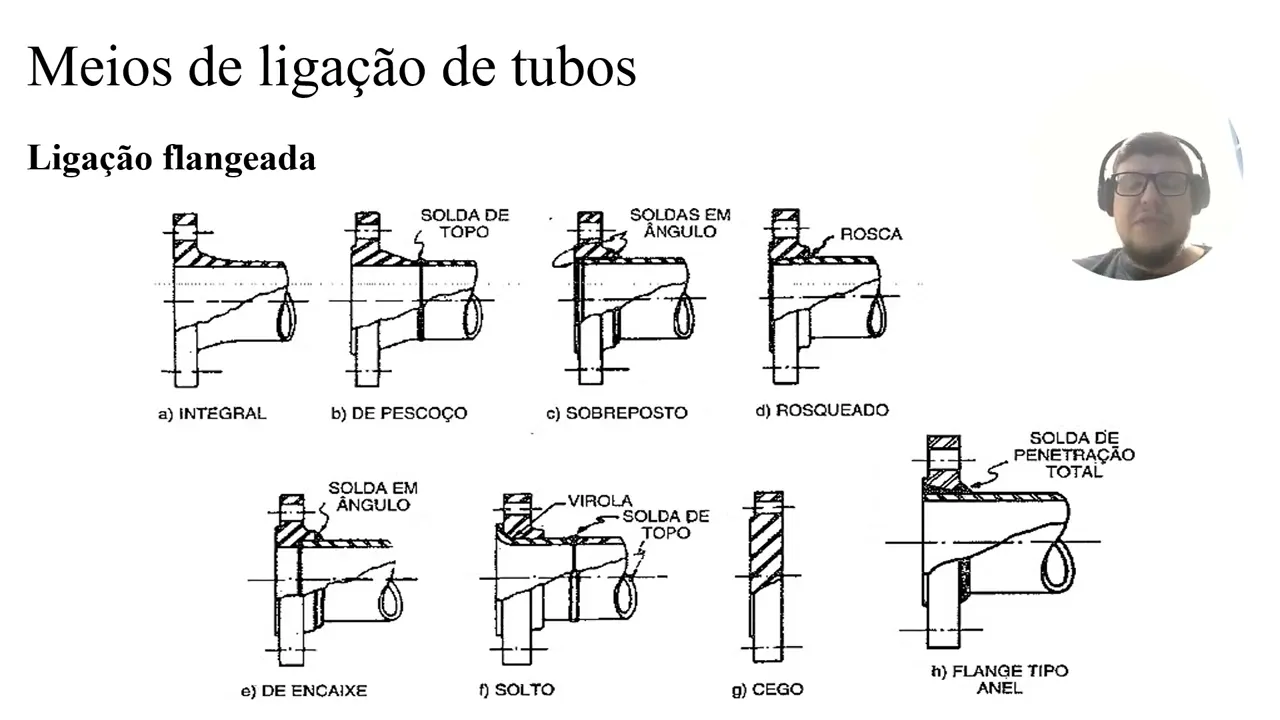 Meios de ligação de tubos

Ligação flangeada

SOLDA DE TOPO

SOLDAS EM ÂNGULO

ROSCA

a) INTEGRAL

b) DE PESCOÇO

c) SOBREPOSTO

d) ROSQUEADO

SOLDA EM ÂNGULO

VIROLA

SOLDA DE TOPO

SOLDA DE PENETRAÇÃO TOTAL

e) DE ENCAIXE

f) SOLTO

g) CEGO

h) FLANGE TIPO ANEL