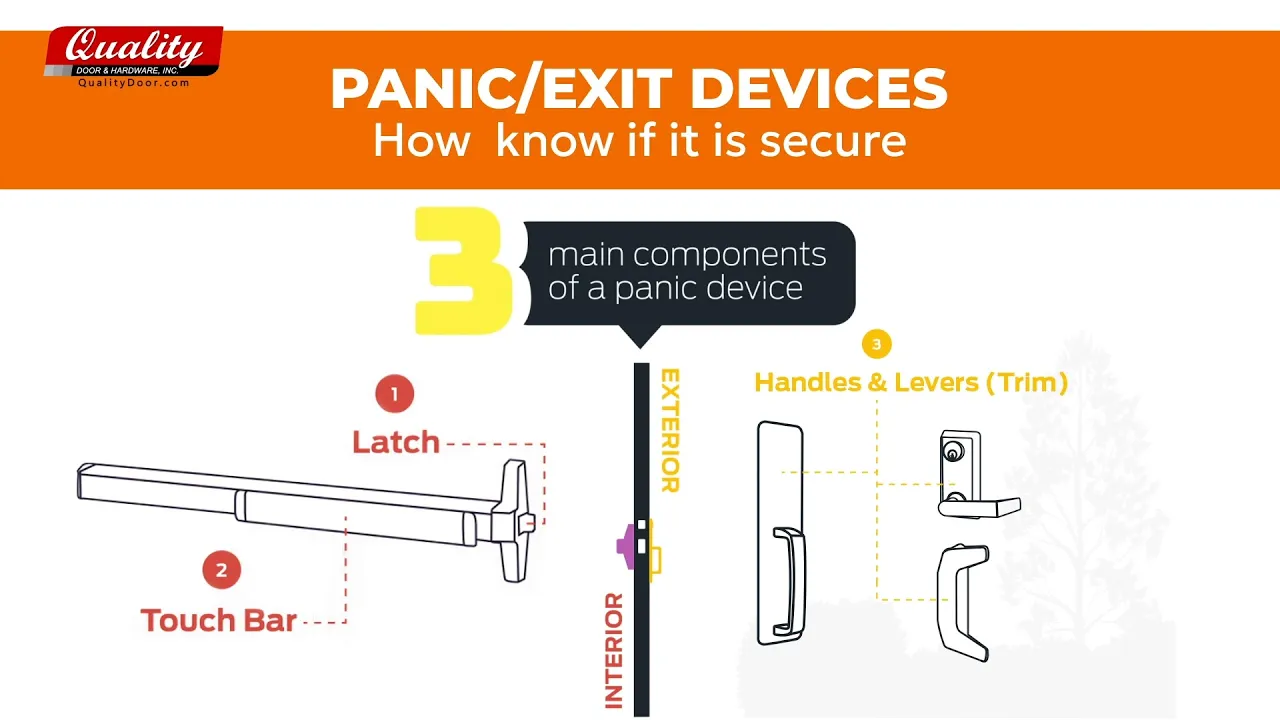 Quality
DOOR & HARDWARE, INC.
QualityDoor.com

PANIC/EXIT DEVICES
How know if it is secure

3 main components of a panic device

1
Latch

2
Touch Bar

EXTERIOR

INTERIOR

3
Handles & Levers (Trim)