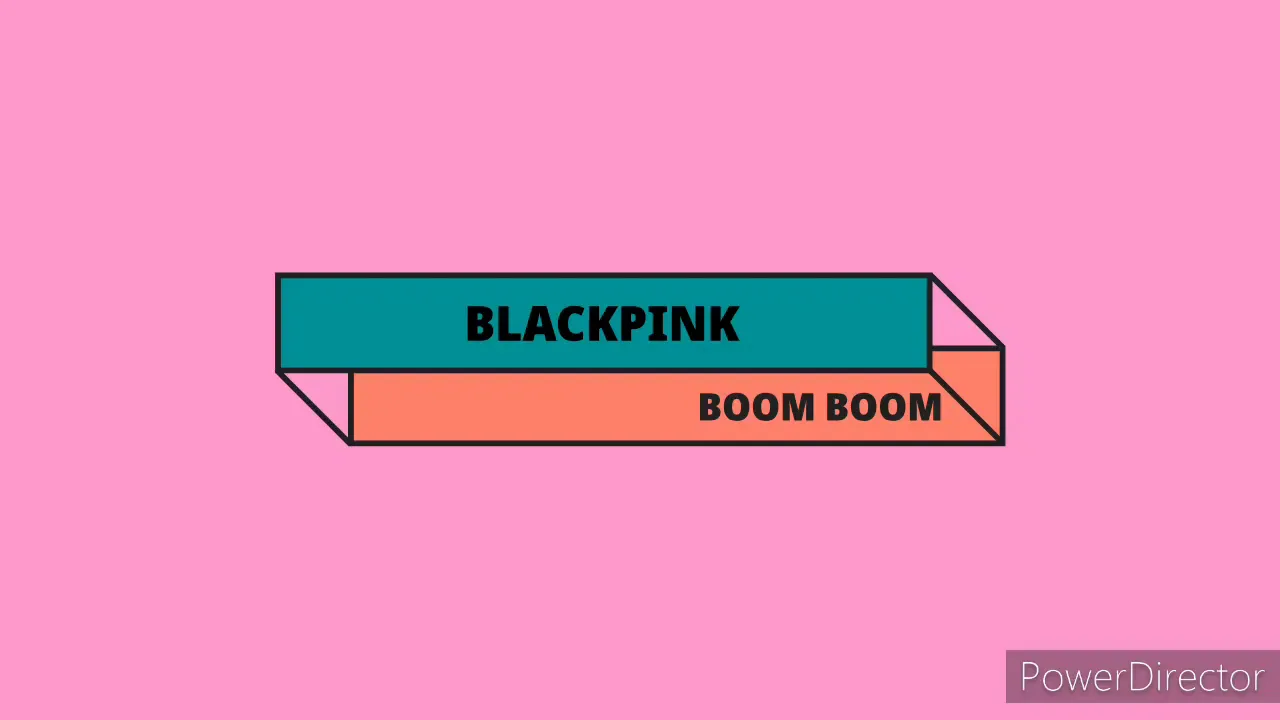 BLACKPINK

BOOM BOOM

PowerDirector