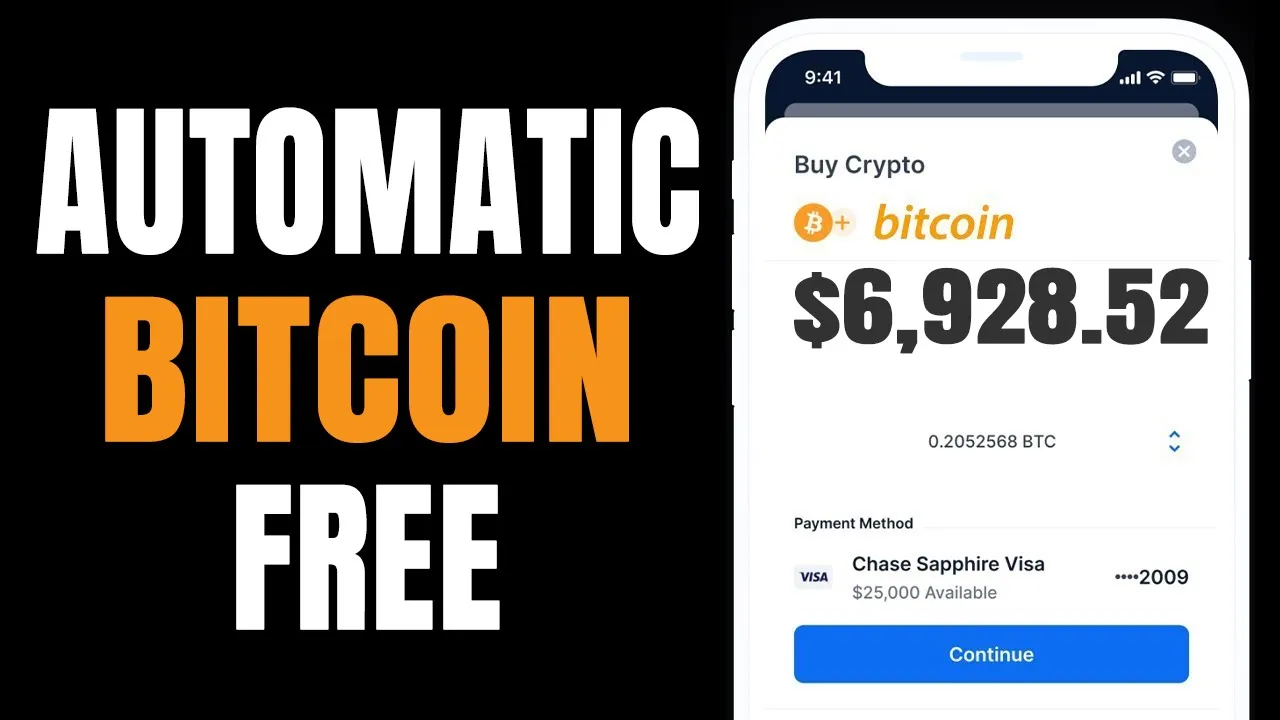 AUTOMATIC
BITCOIN
FREE

9:41

Buy Crypto

bitcoin

$6,928.52

0.2052568 BTC

Payment Method

VISA
Chase Sapphire Visa
$25,000 Available
••••2009

Continue