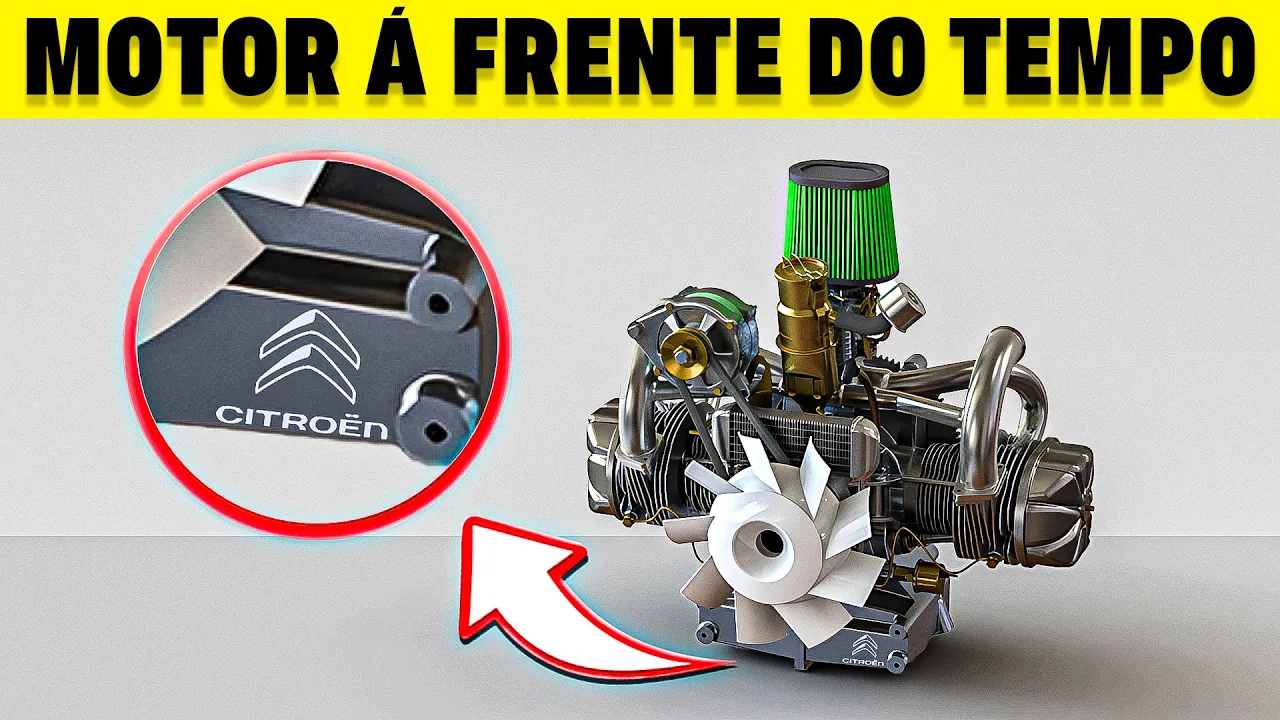 MOTOR Á FRENTE DO TEMPO

CITROËN

CITROËN