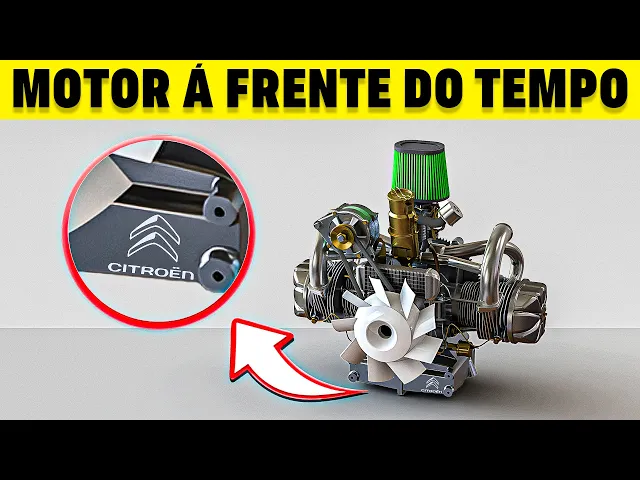 MOTOR Á FRENTE DO TEMPO

CITROËN

CITROËN