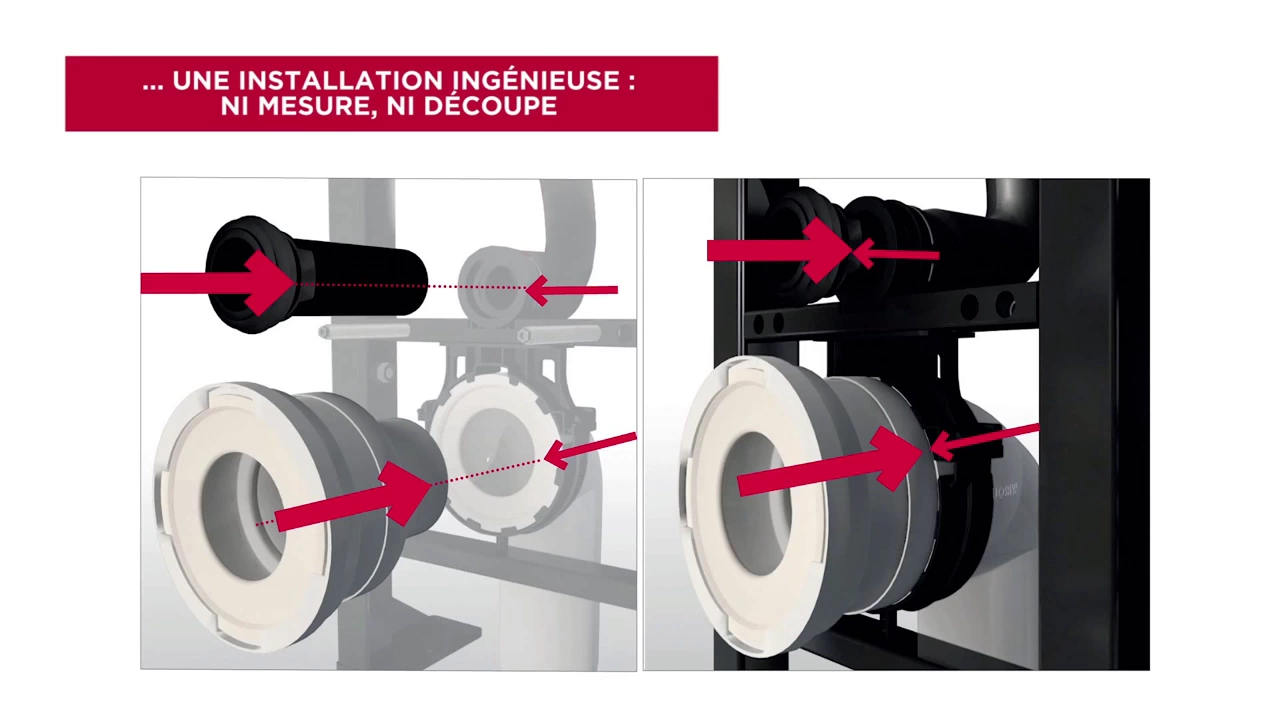 ... UNE INSTALLATION INGÉNIEUSE : NI MESURE, NI DÉCOUPE