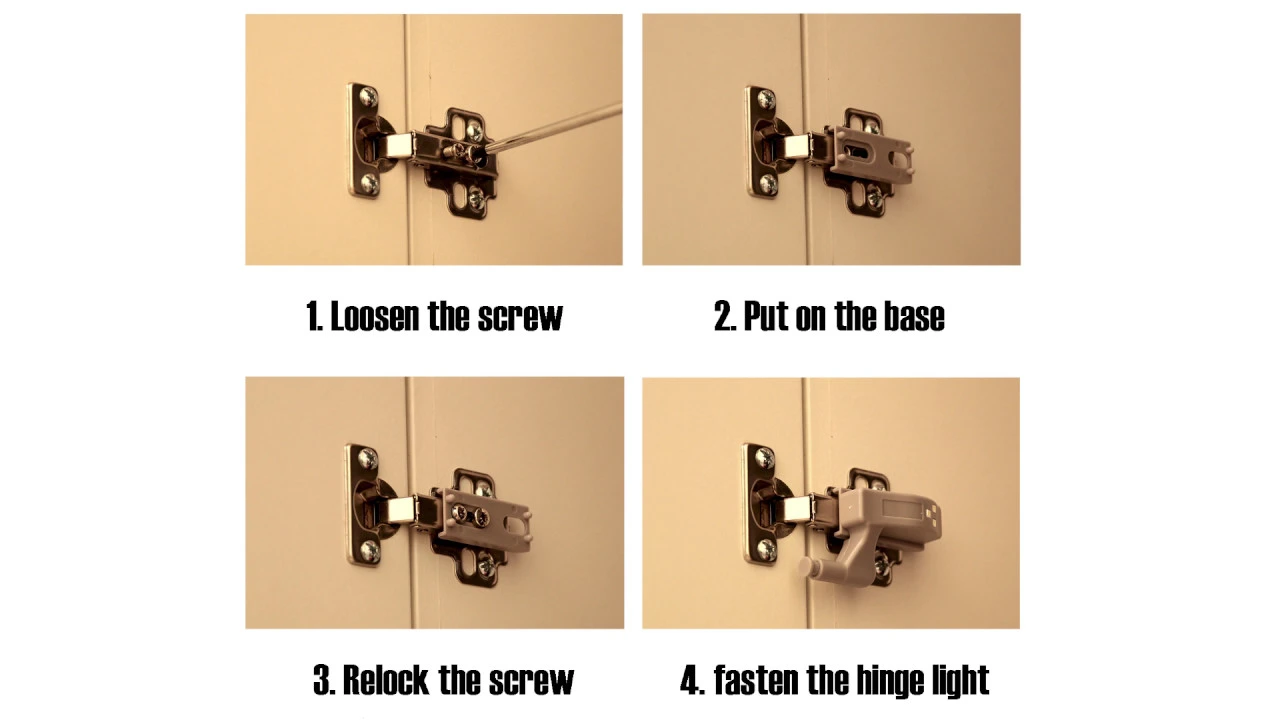 1. Loosen the screw

2. Put on the base

3. Relock the screw

4. fasten the hinge light