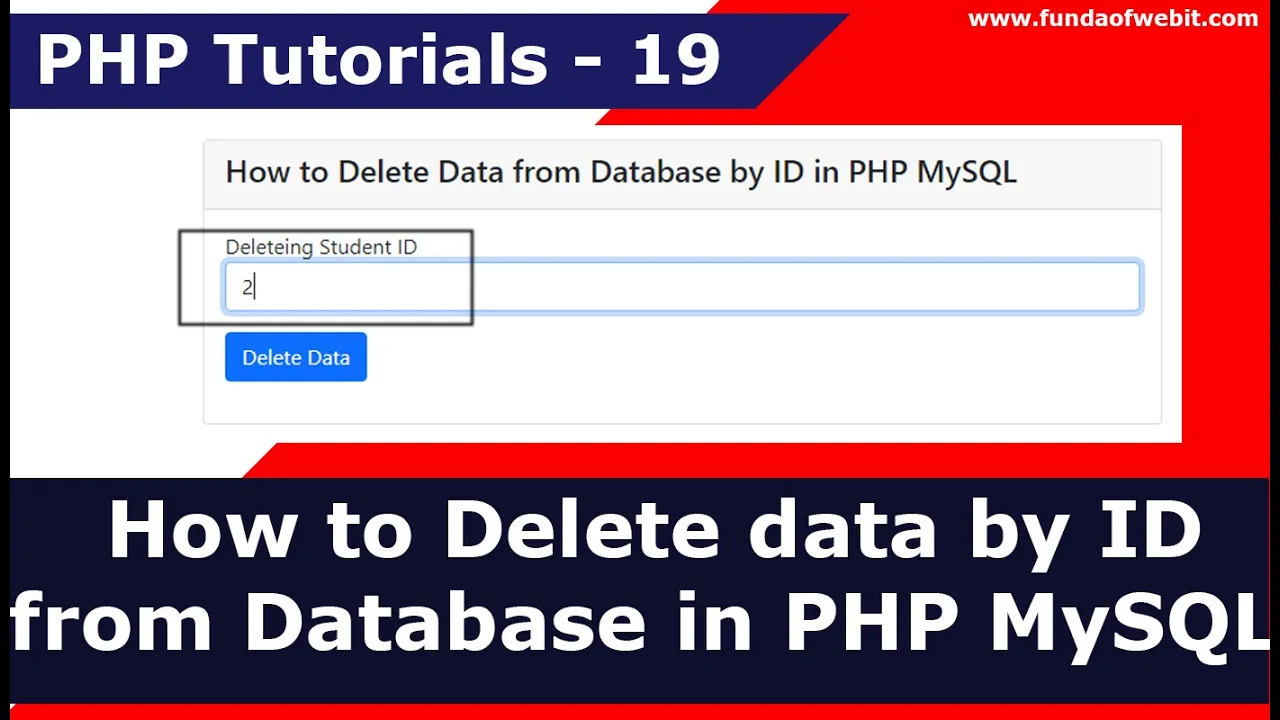 PHP Tutorials - 19

www.fundaofwebit.com

How to Delete Data from Database by ID in PHP MySQL

Deleteing Student ID

2

Delete Data

How to Delete data by ID from Database in PHP MySQL