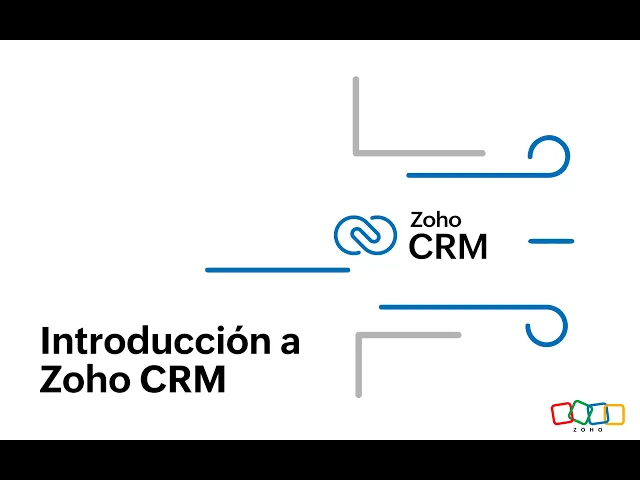 Zoho
CRM

Introducción a Zoho CRM

ZOHO