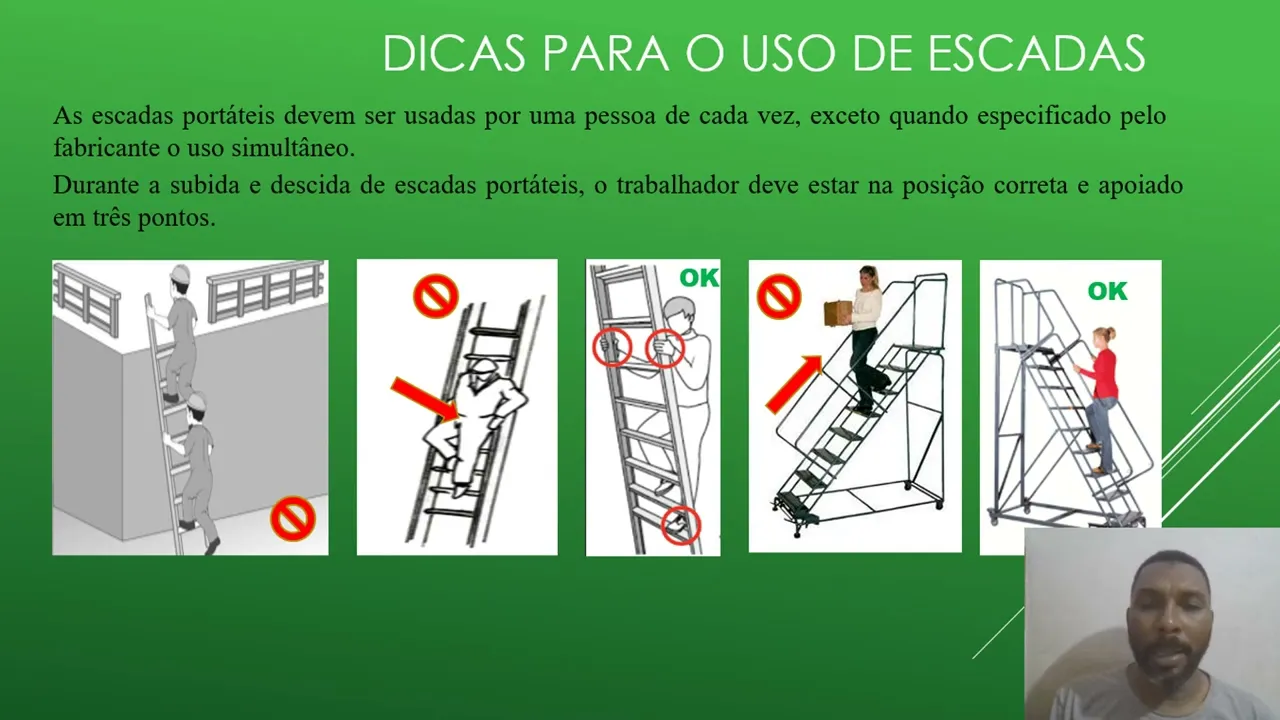 DICAS PARA O USO DE ESCADAS

As escadas portáteis devem ser usadas por uma pessoa de cada vez, exceto quando especificado pelo fabricante o uso simultâneo.

Durante a subida e descida de escadas portáteis, o trabalhador deve estar na posição correta e apoiado em três pontos.

OK

OK