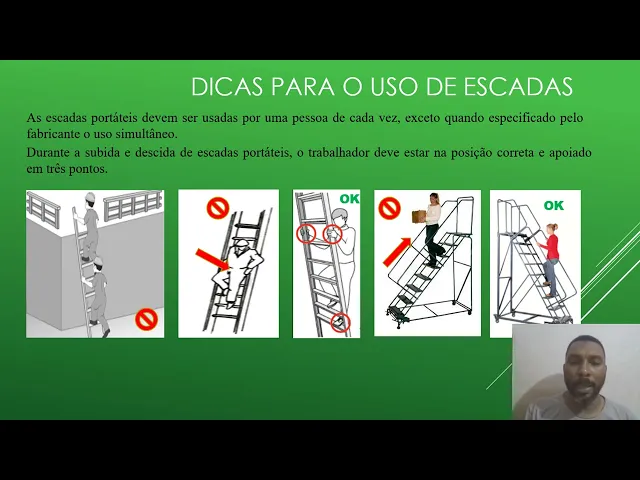 DICAS PARA O USO DE ESCADAS

As escadas portáteis devem ser usadas por uma pessoa de cada vez, exceto quando especificado pelo fabricante o uso simultâneo.

Durante a subida e descida de escadas portáteis, o trabalhador deve estar na posição correta e apoiado em três pontos.

OK

OK