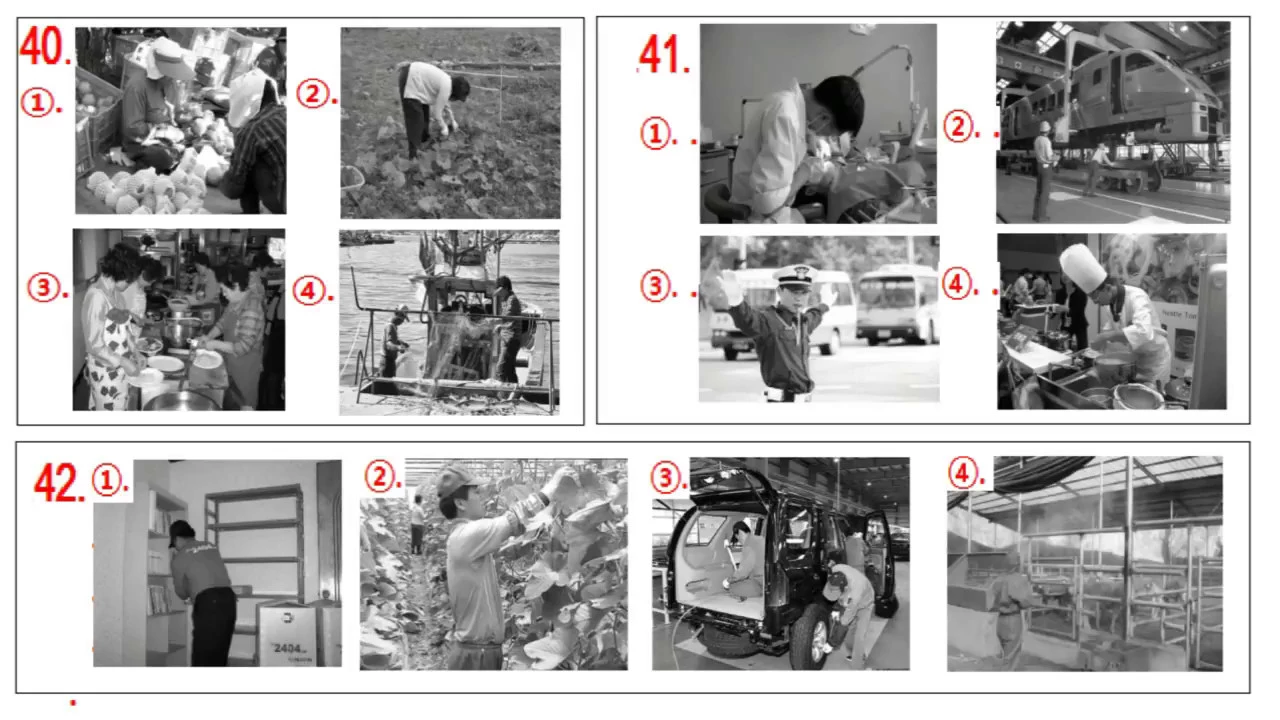 40.
①.
②.
③.
④.

41.
①.
②.
③.
④.

42.
①.
2404
②.
③.
④.