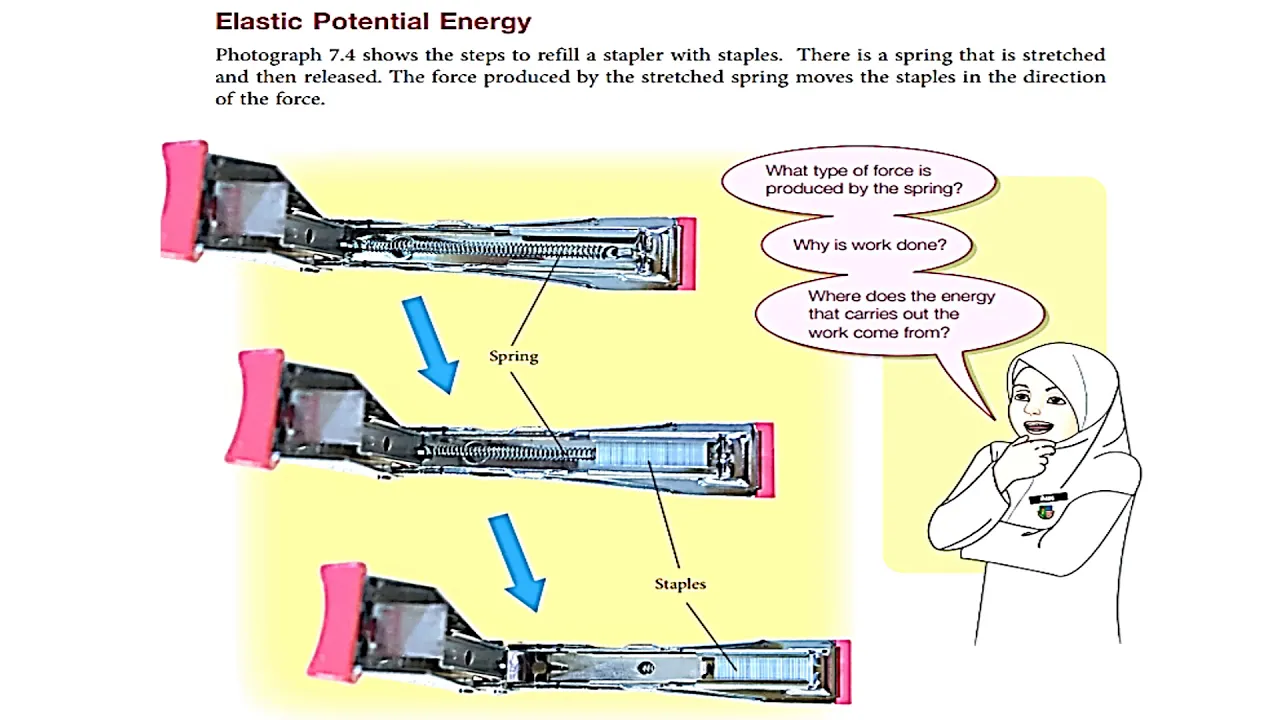 Elastic Potential Energy

Photograph 7.4 shows the steps to refill a stapler with staples. There is a spring that is stretched and then released. The force produced by the stretched spring moves the staples in the direction of the force.

Spring

Staples

What type of force is produced by the spring?

Why is work done?

Where does the energy that carries out the work come from?