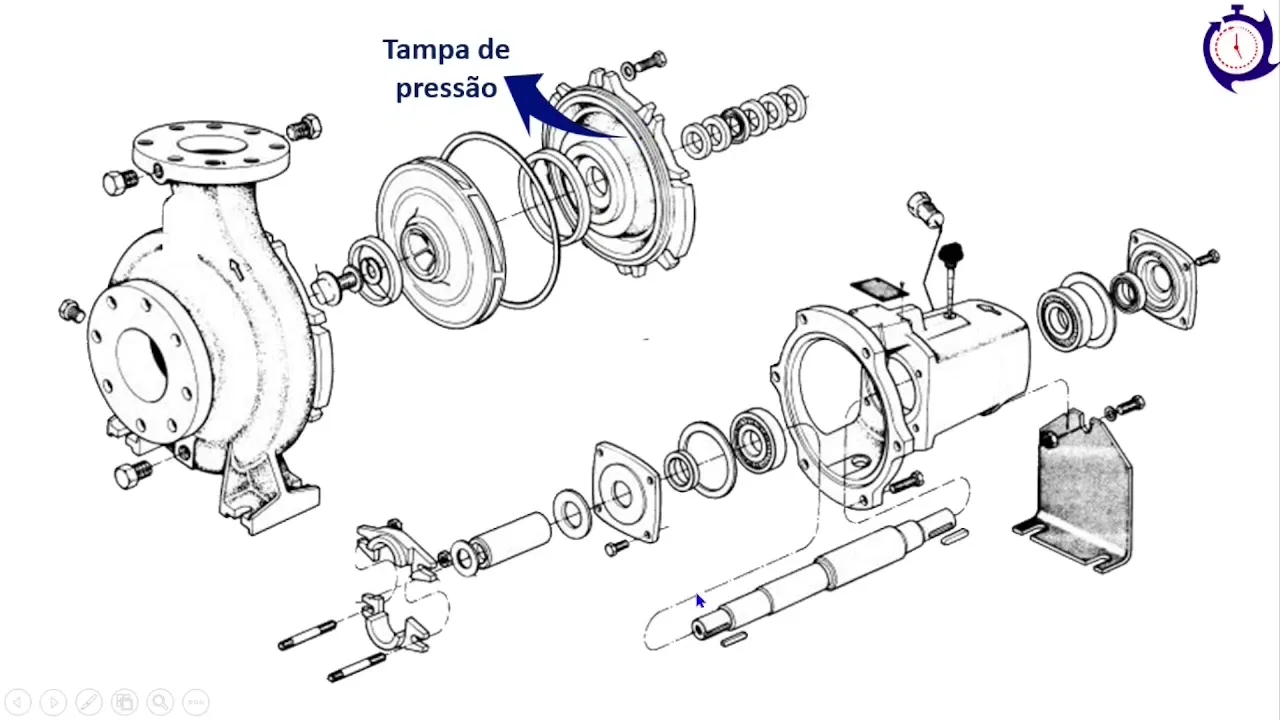 Tampa de pressão