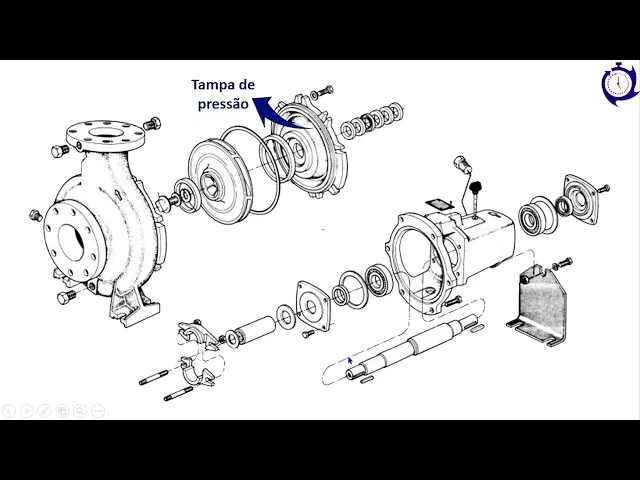 Tampa de pressão