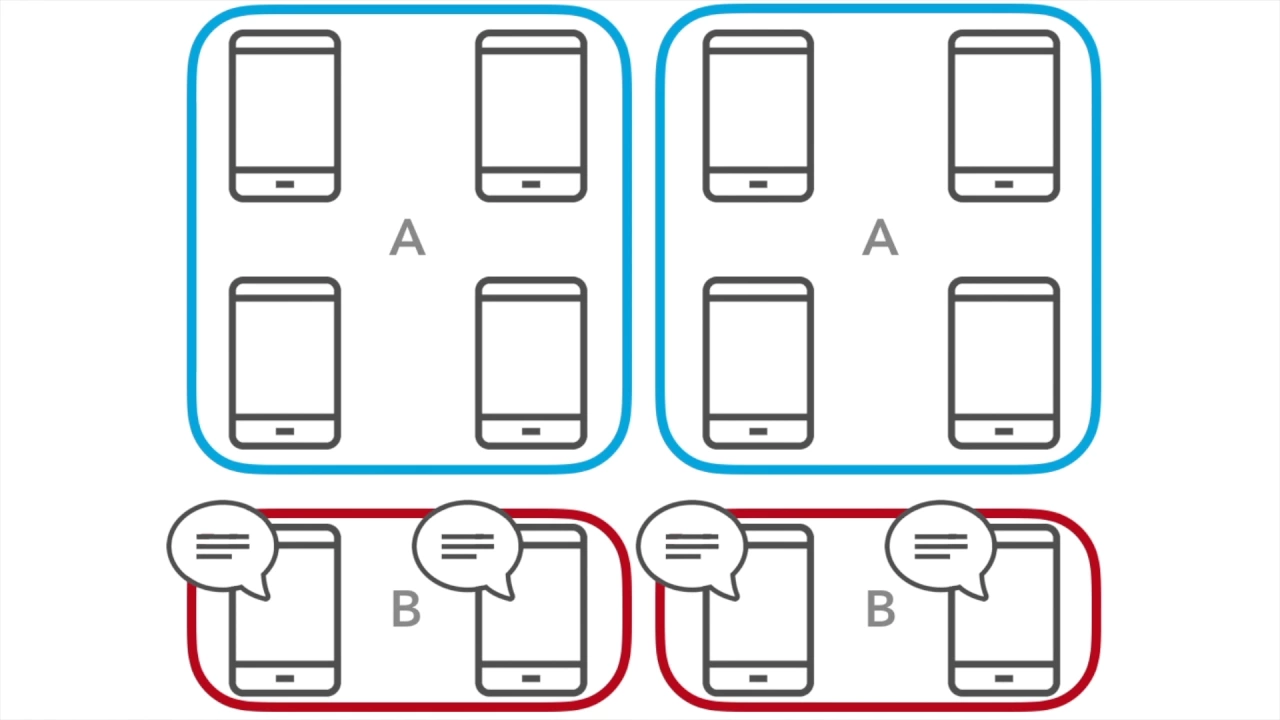 A

A

B

B