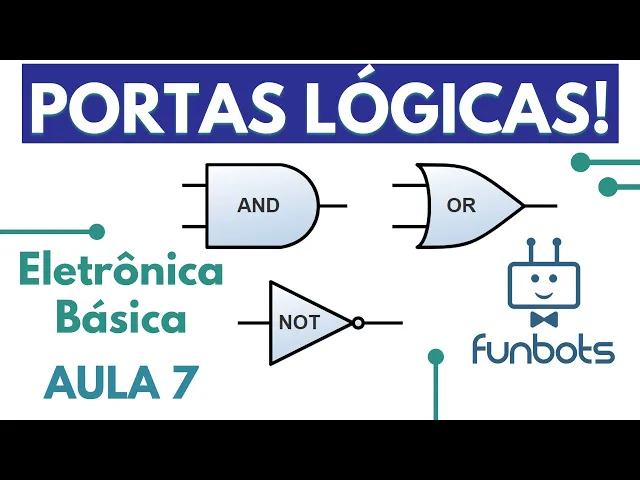 PORTAS LÓGICAS!

AND

OR

Eletrônica Básica

NOT

AULA 7

funbots