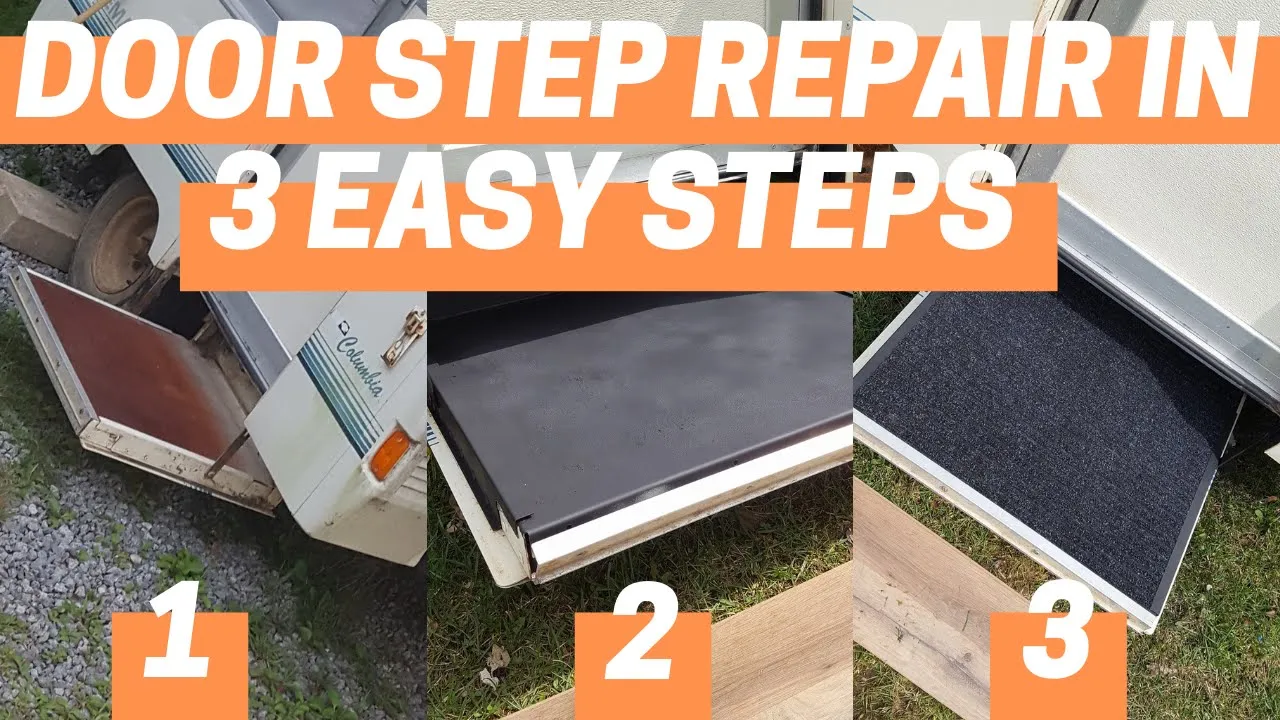 DOOR STEP REPAIR IN
3 EASY STEPS

Columbia

1

2

3