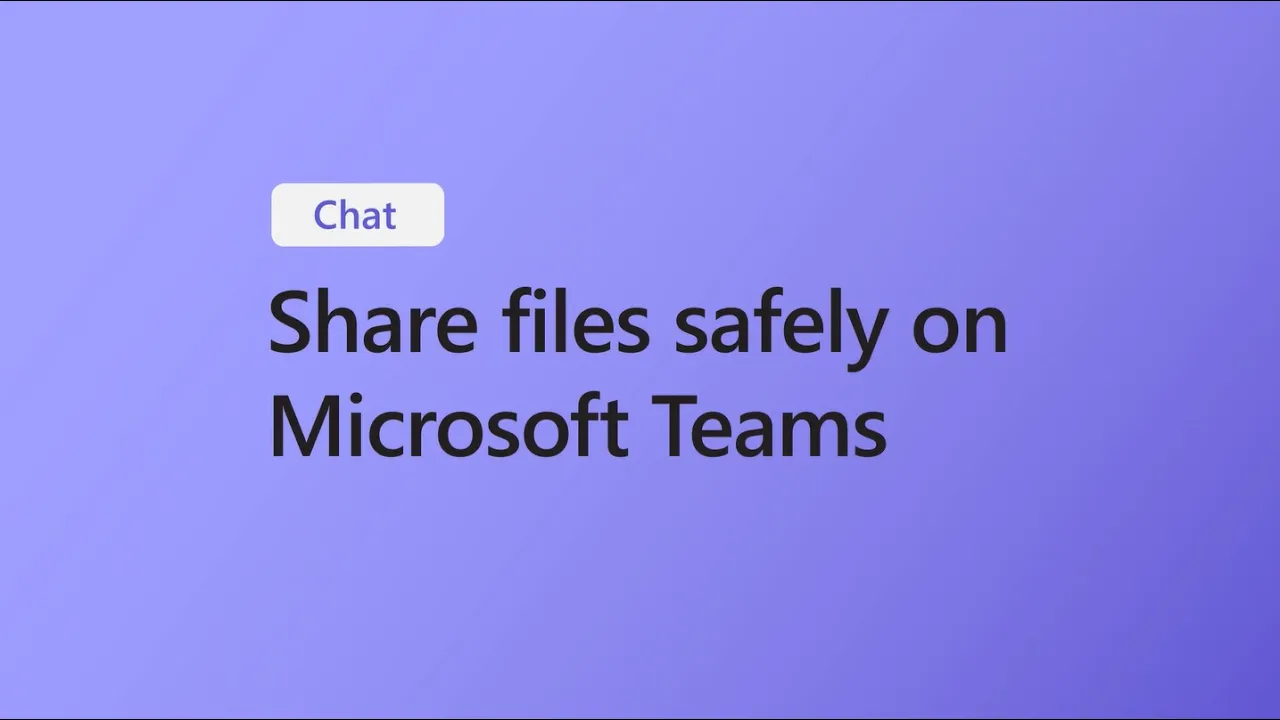 Chat

Share files safely on Microsoft Teams