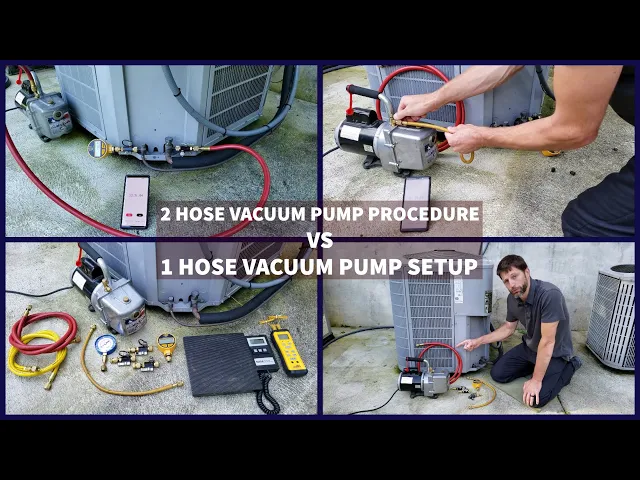 2 HOSE VACUUM PUMP PROCEDURE
VS
1 HOSE VACUUM PUMP SETUP