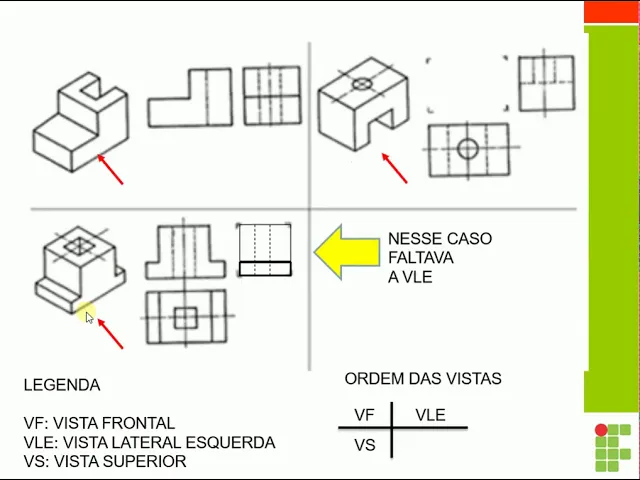 NESSE CASO
FALTAVA
A VLE

LEGENDA

VF: VISTA FRONTAL
VLE: VISTA LATERAL ESQUERDA
VS: VISTA SUPERIOR

ORDEM DAS VISTAS

| VF | VLE |
|---|---|
| VS | |