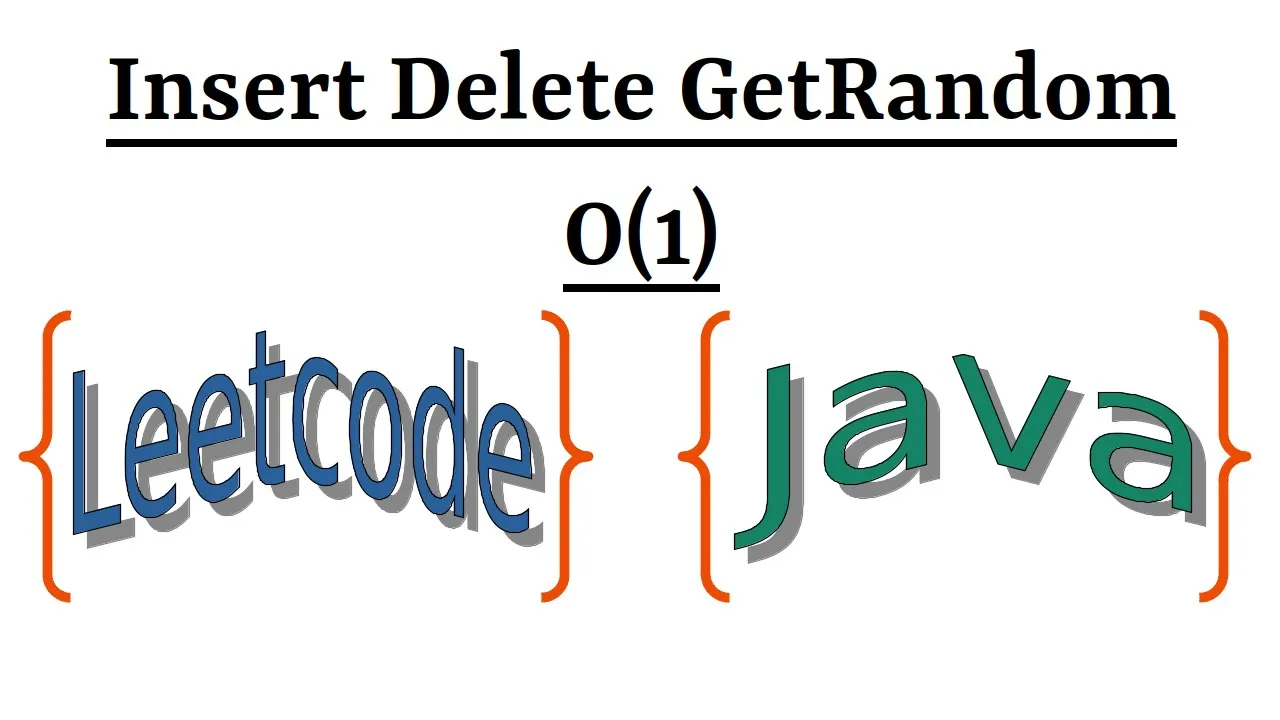 Insert Delete GetRandom

O(1)

{Leetcode} {Java}