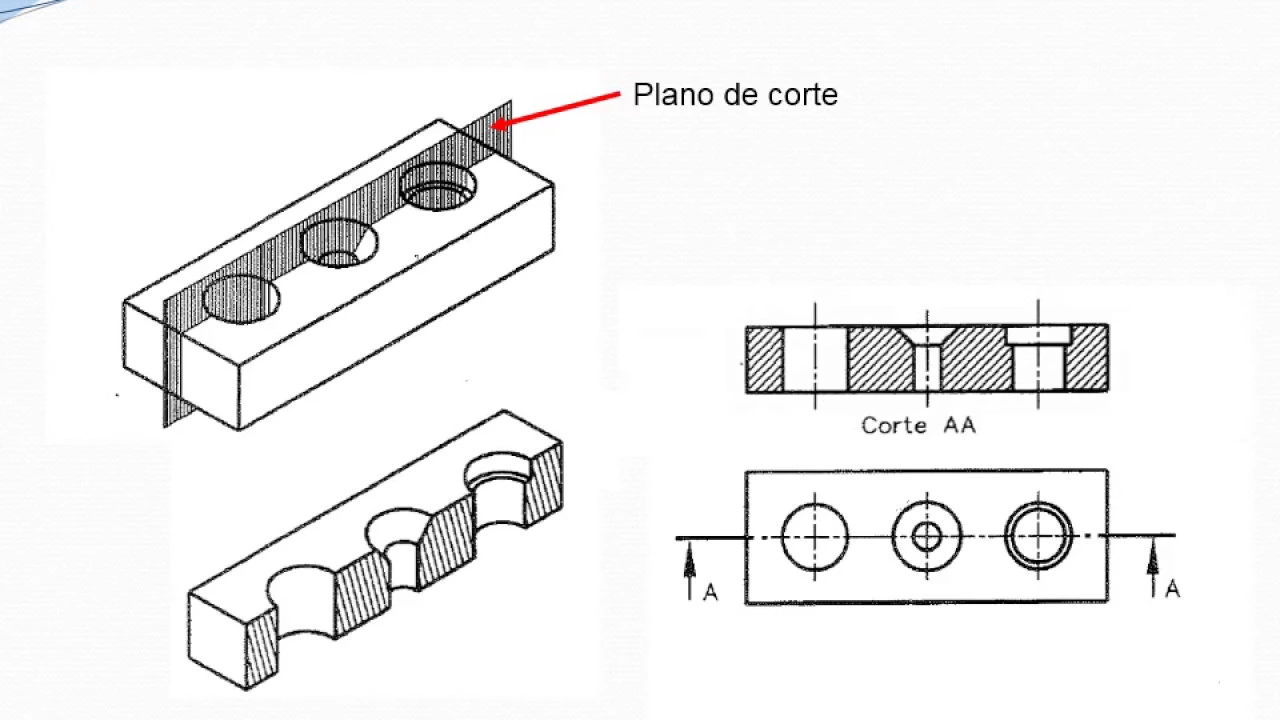 Plano de corte

Corte AA

A

A