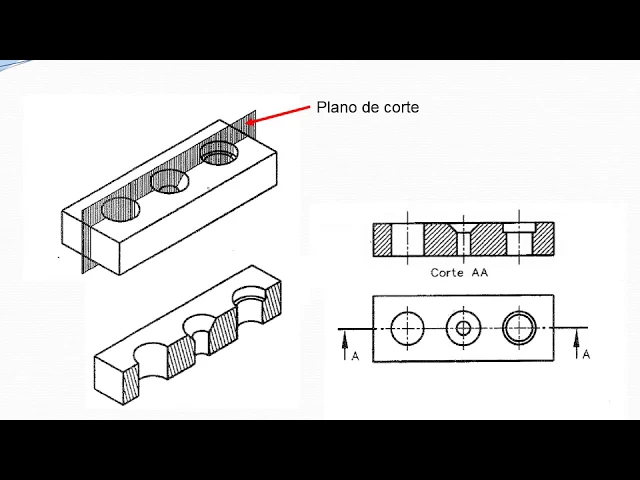 Plano de corte

Corte AA

A

A