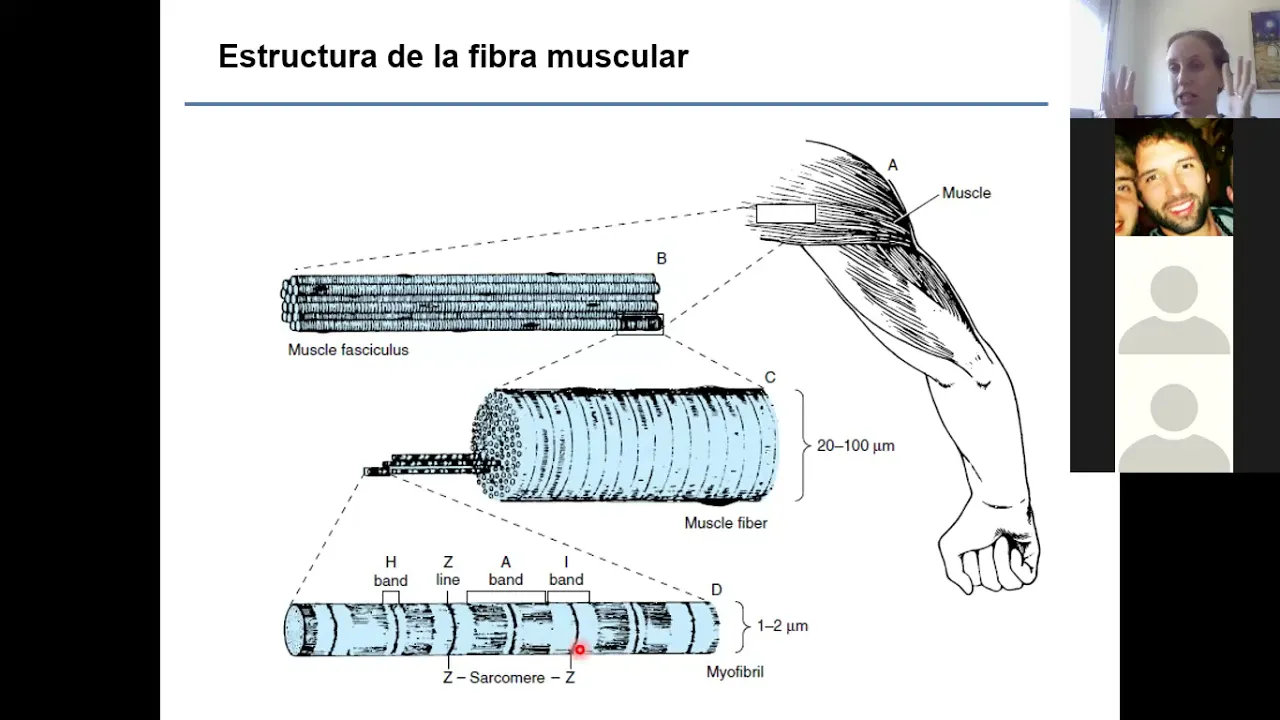 Estructura de la fibra muscular

A
Muscle
B
Muscle fasciculus
C
20–100 µm
Muscle fiber
H band
Z line
A band
I band
D
1–2 µm
Myofibril
Z – Sarcomere – Z