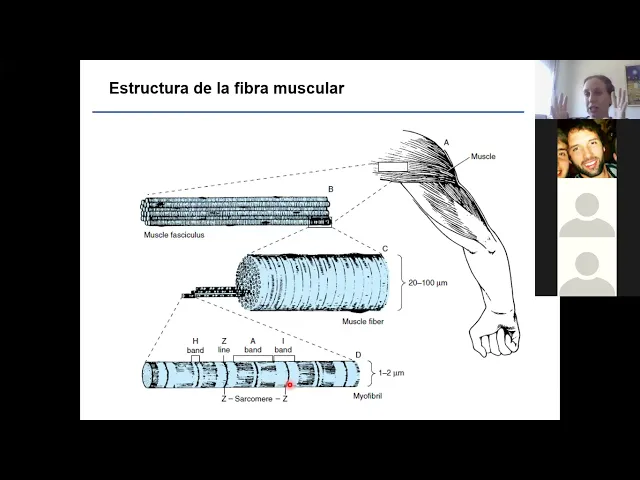 Estructura de la fibra muscular

A
Muscle

B
Muscle fasciculus

C
20–100 μm
Muscle fiber

H band
Z line
A band
I band
D
1–2 μm
Z – Sarcomere – Z
Myofibril