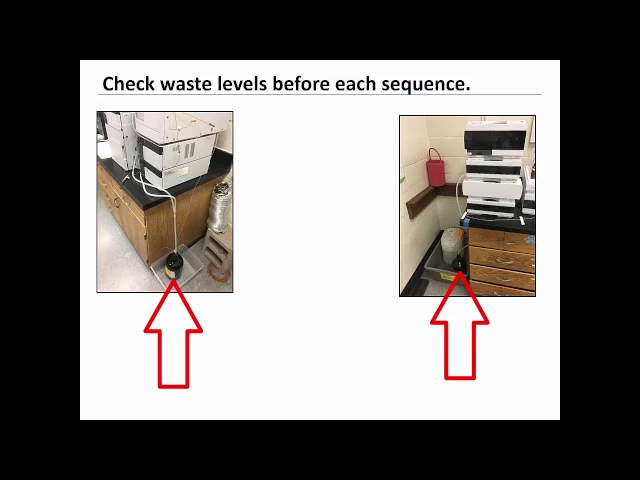 Check waste levels before each sequence.