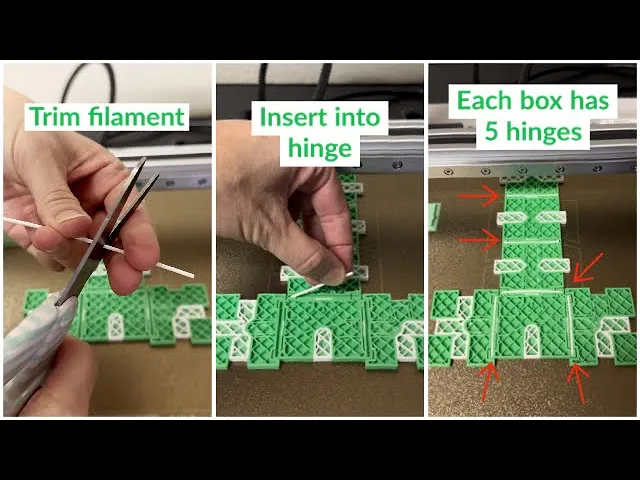 Trim filament

Insert into hinge

Each box has 5 hinges